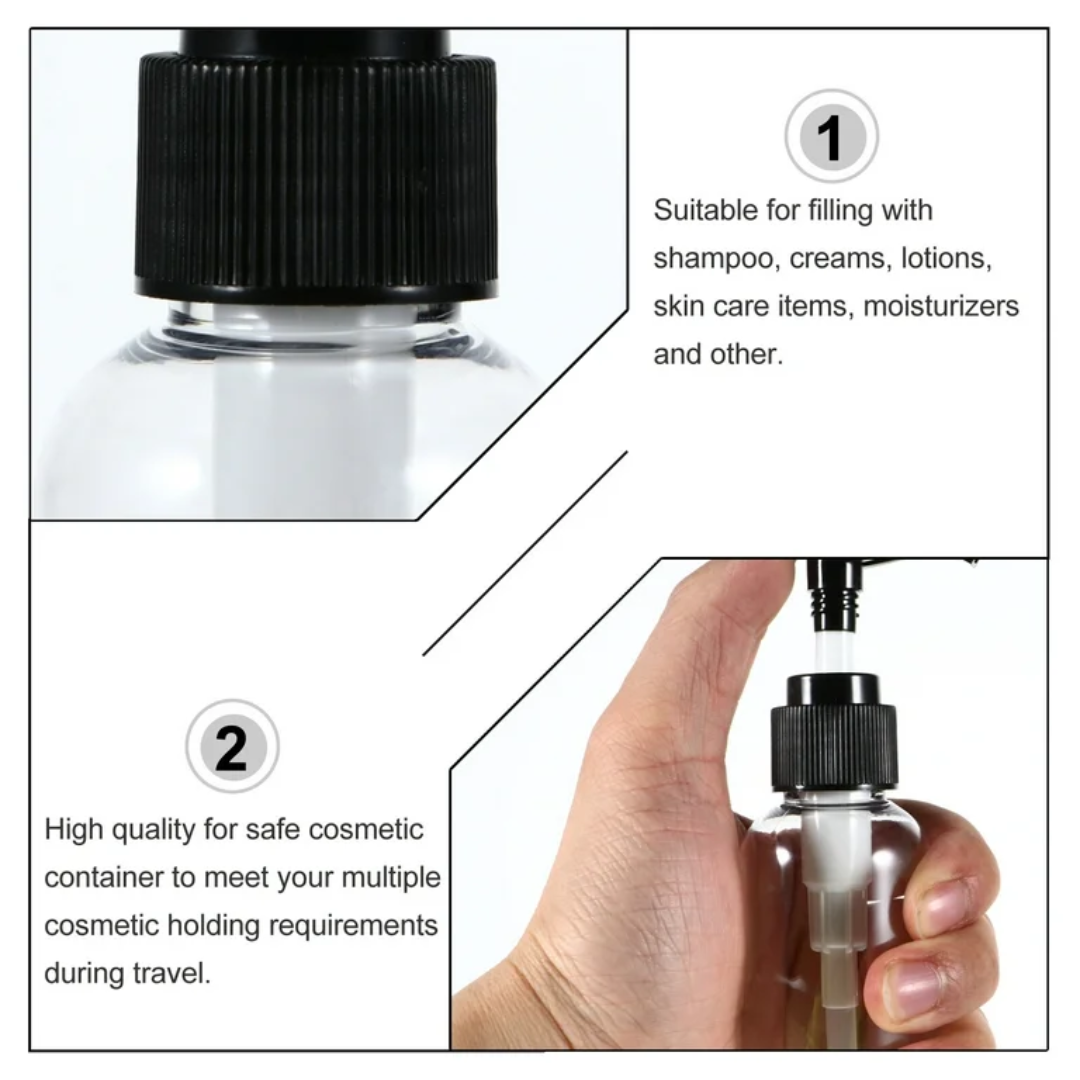 1

Suitable for filling with shampoo, creams, lotions, skin care items, moisturizers and other.

2

High quality for safe cosmetic container to meet your multiple cosmetic holding requirements during travel.