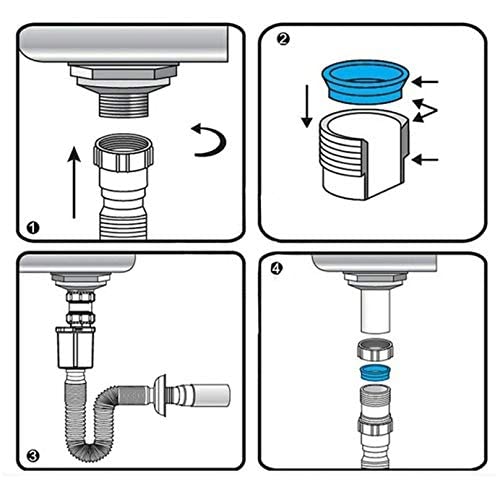 1

2

3

4