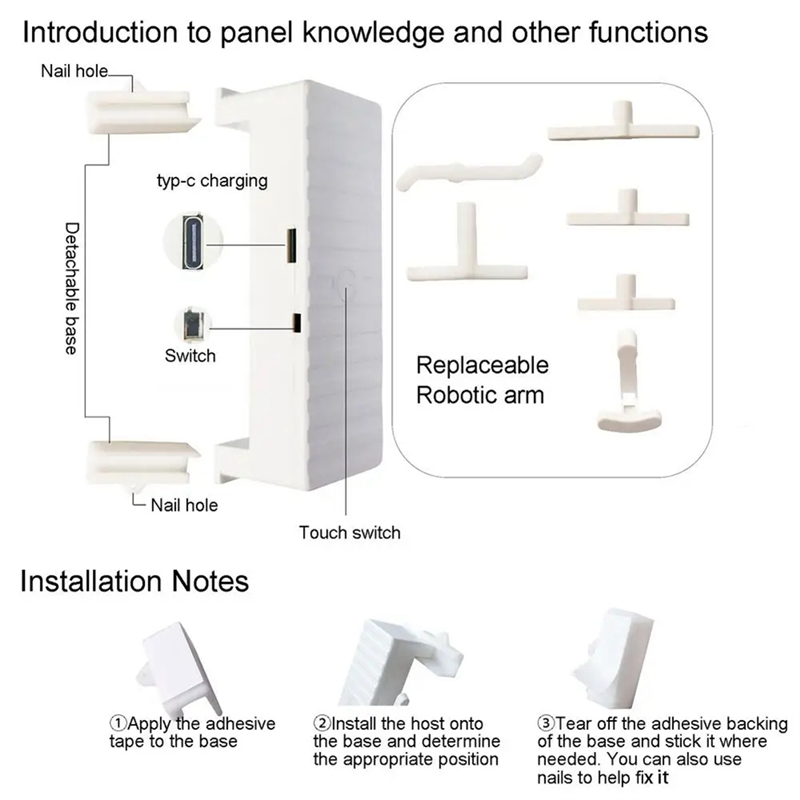 Introduction to panel knowledge and other functions

Nail hole

typ-c charging

Detachable base

Switch

Nail hole

Touch switch

Replaceable Robotic arm

Installation Notes

①Apply the adhesive tape to the base

②Install the host onto the base and determine the appropriate position

③Tear off the adhesive backing of the base and stick it where needed. You can also use nails to help fix it