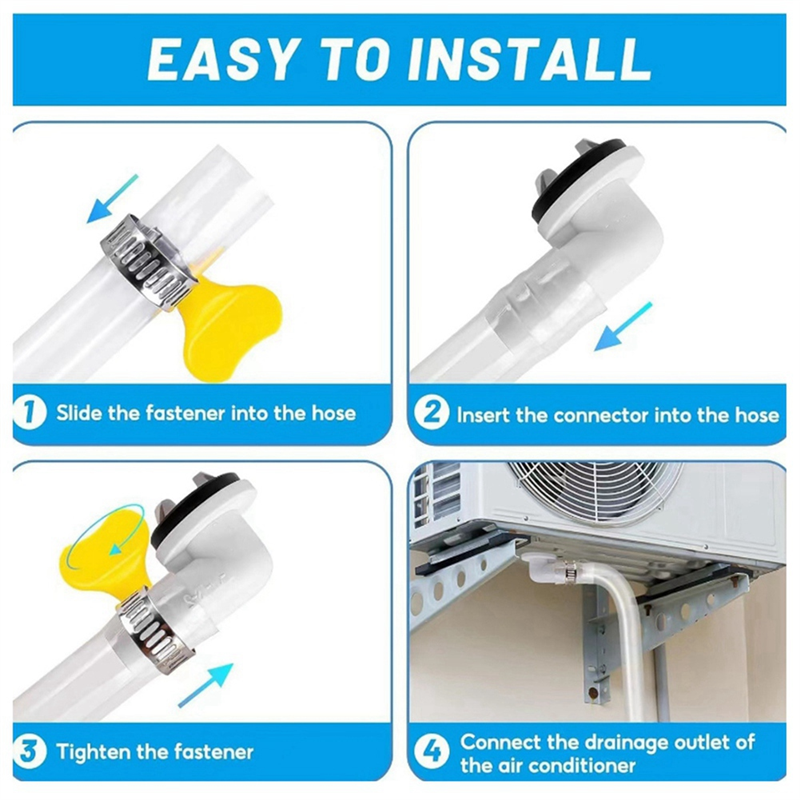 EASY TO INSTALL

1 Slide the fastener into the hose

2 Insert the connector into the hose

3 Tighten the fastener

4 Connect the drainage outlet of the air conditioner