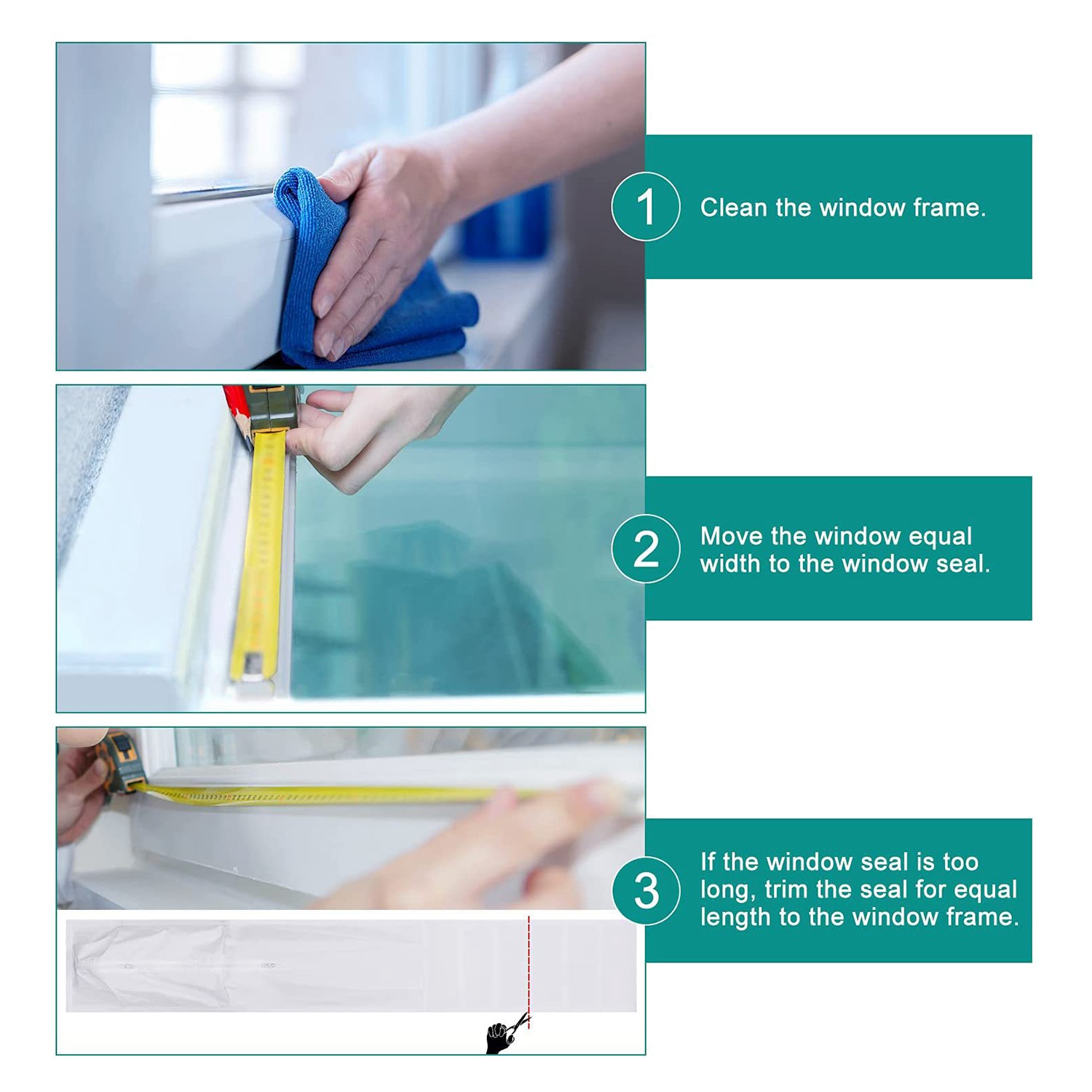 1 Clean the window frame.

2 Move the window equal width to the window seal.

3 If the window seal is too long, trim the seal for equal length to the window frame.