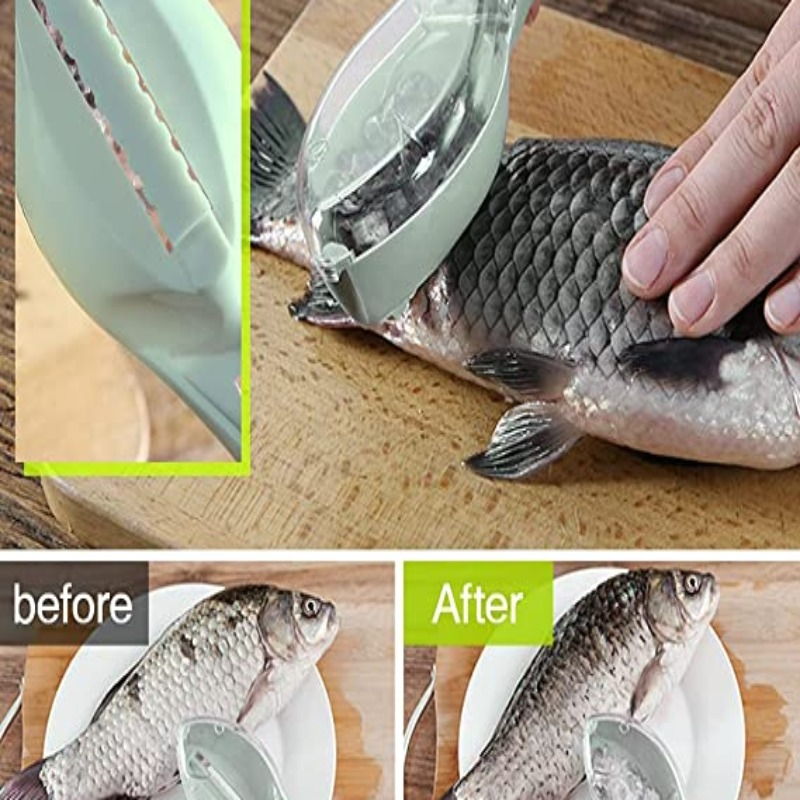 before

After