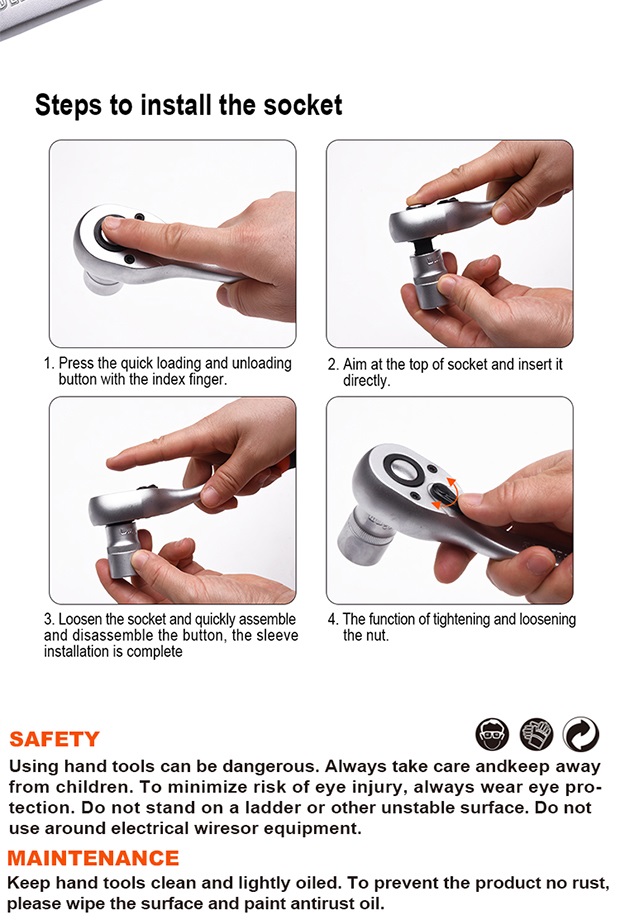 Steps to install the socket

1. Press the quick loading and unloading button with the index finger.

2. Aim at the top of socket and insert it directly.

3. Loosen the socket and quickly assemble and disassemble the button, the sleeve installation is complete

4. The function of tightening and loosening the nut.

SAFETY

Using hand tools can be dangerous. Always take care andkeep away from children. To minimize risk of eye injury, always wear eye protection. Do not stand on a ladder or other unstable surface. Do not use around electrical wiresor equipment.

MAINTENANCE

Keep hand tools clean and lightly oiled. To prevent the product no rust, please wipe the surface and paint antirust oil.