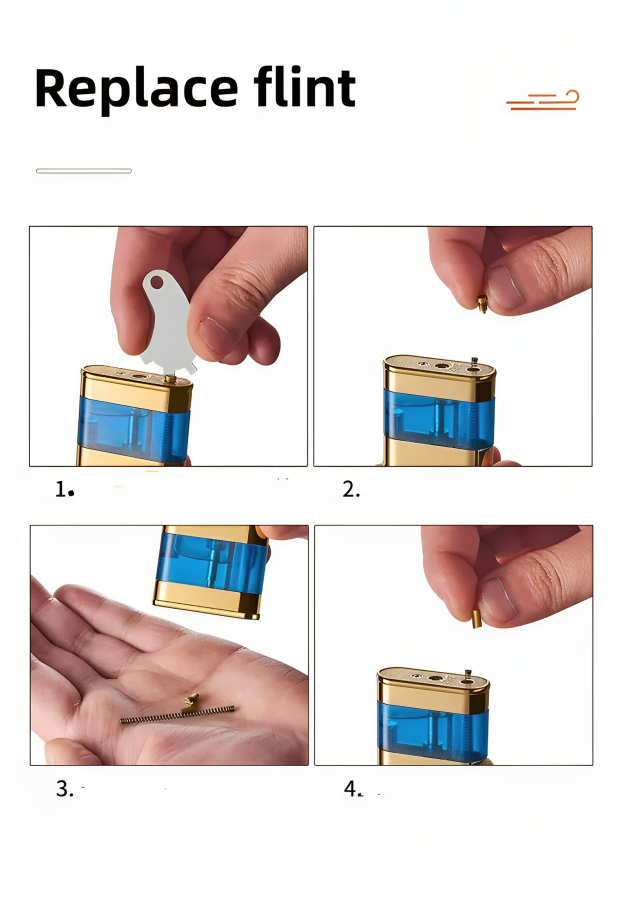 Replace flint

1.

2.

3.

4.