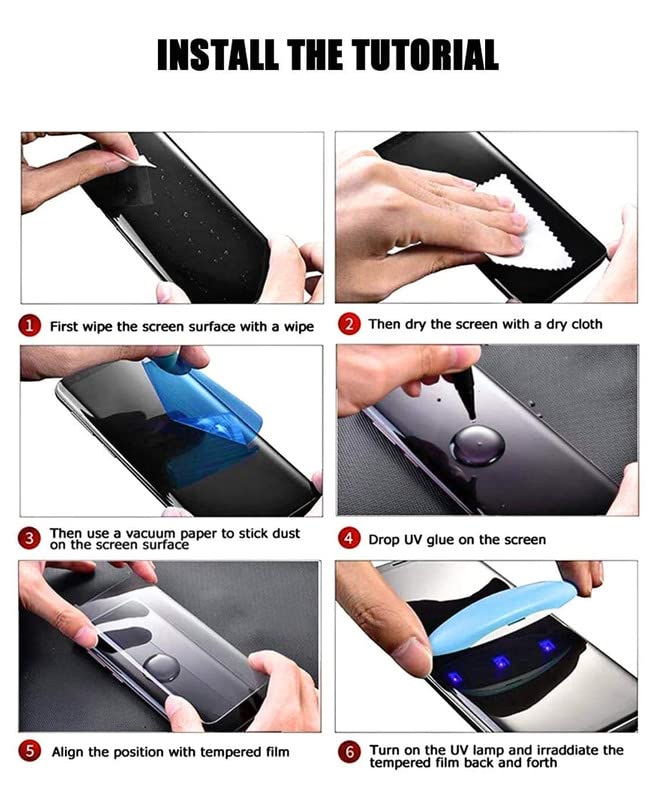 INSTALL THE TUTORIAL

1 First wipe the screen surface with a wipe

2 Then dry the screen with a dry cloth

3 Then use a vacuum paper to stick dust on the screen surface

4 Drop UV glue on the screen

5 Align the position with tempered film

6 Turn on the UV lamp and irraddiate the tempered film back and forth