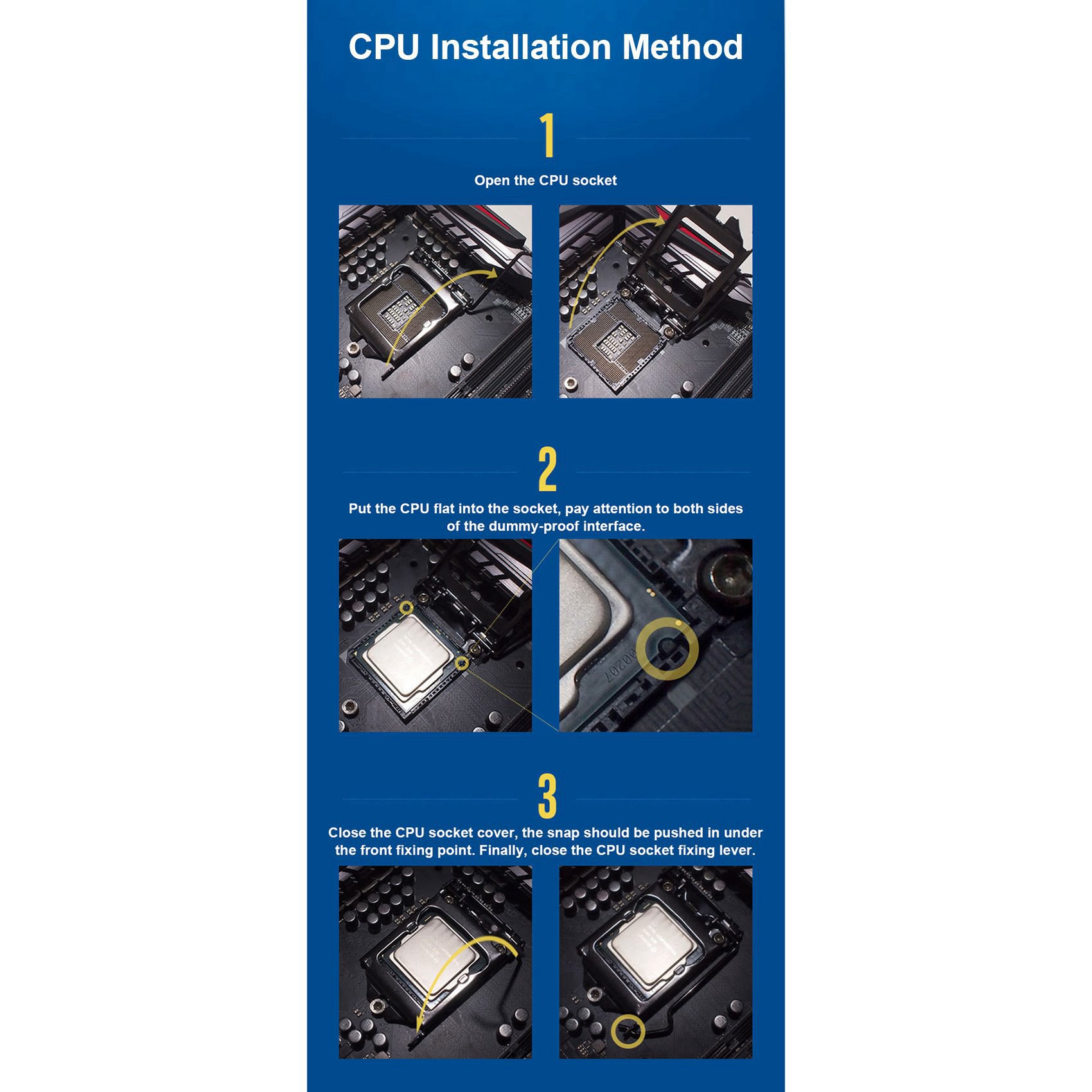 CPU Installation Method

1

Open the CPU socket

2

Put the CPU flat into the socket, pay attention to both sides of the dummy-proof interface.

3

Close the CPU socket cover, the snap should be pushed in under the front fixing point. Finally, close the CPU socket fixing lever.