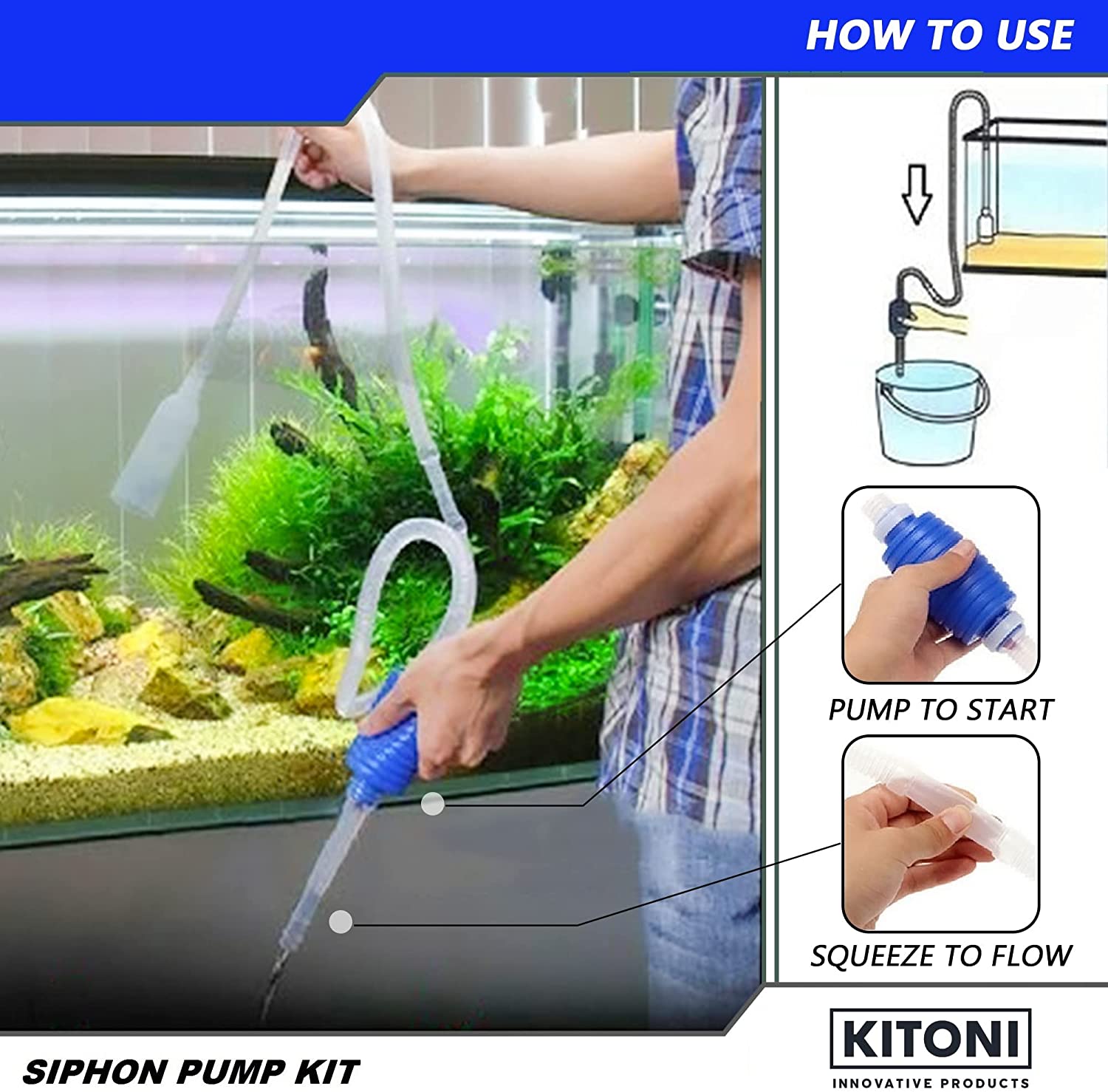 HOW TO USE

PUMP TO START

SQUEEZE TO FLOW

SIPHON PUMP KIT

KITONI
INNOVATIVE PRODUCTS