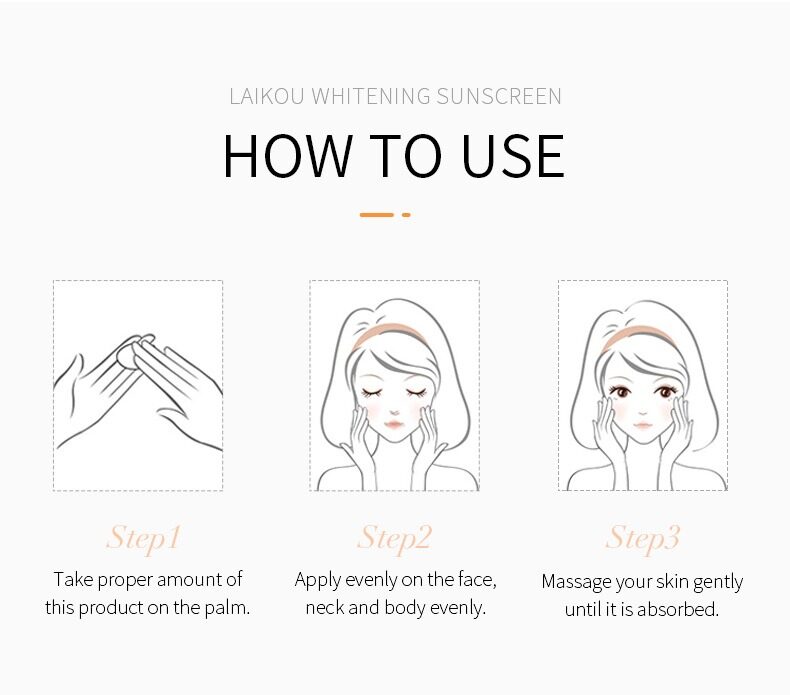 LAIKOU WHITENING SUNSCREEN

HOW TO USE

Step1

Take proper amount of this product on the palm.

Step2

Apply evenly on the face, neck and body evenly.

Step3

Massage your skin gently until it is absorbed.