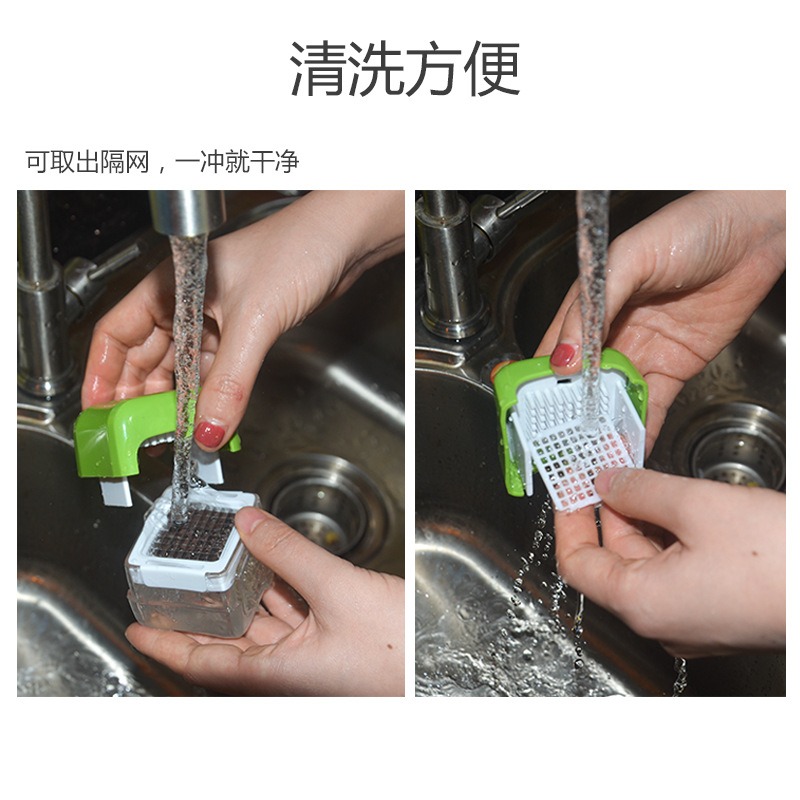 清洗方便

可取出隔网，一冲就干净