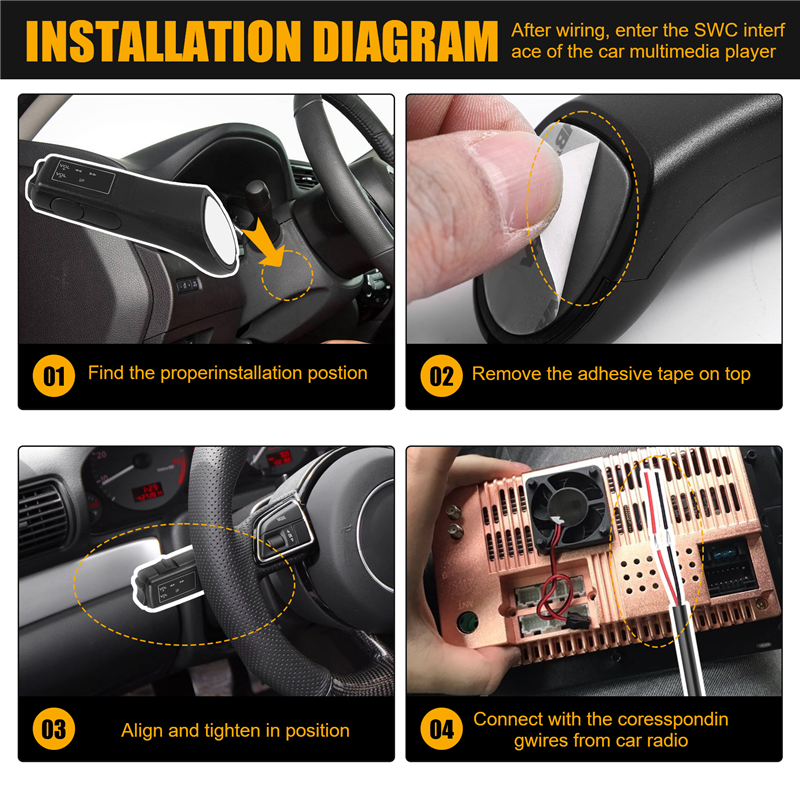 INSTALLATION DIAGRAM

After wiring, enter the SWC interf ace of the car multimedia player

01 Find the properinstallation postion

02 Remove the adhesive tape on top

03 Align and tighten in position

04 Connect with the coresspondin gwires from car radio