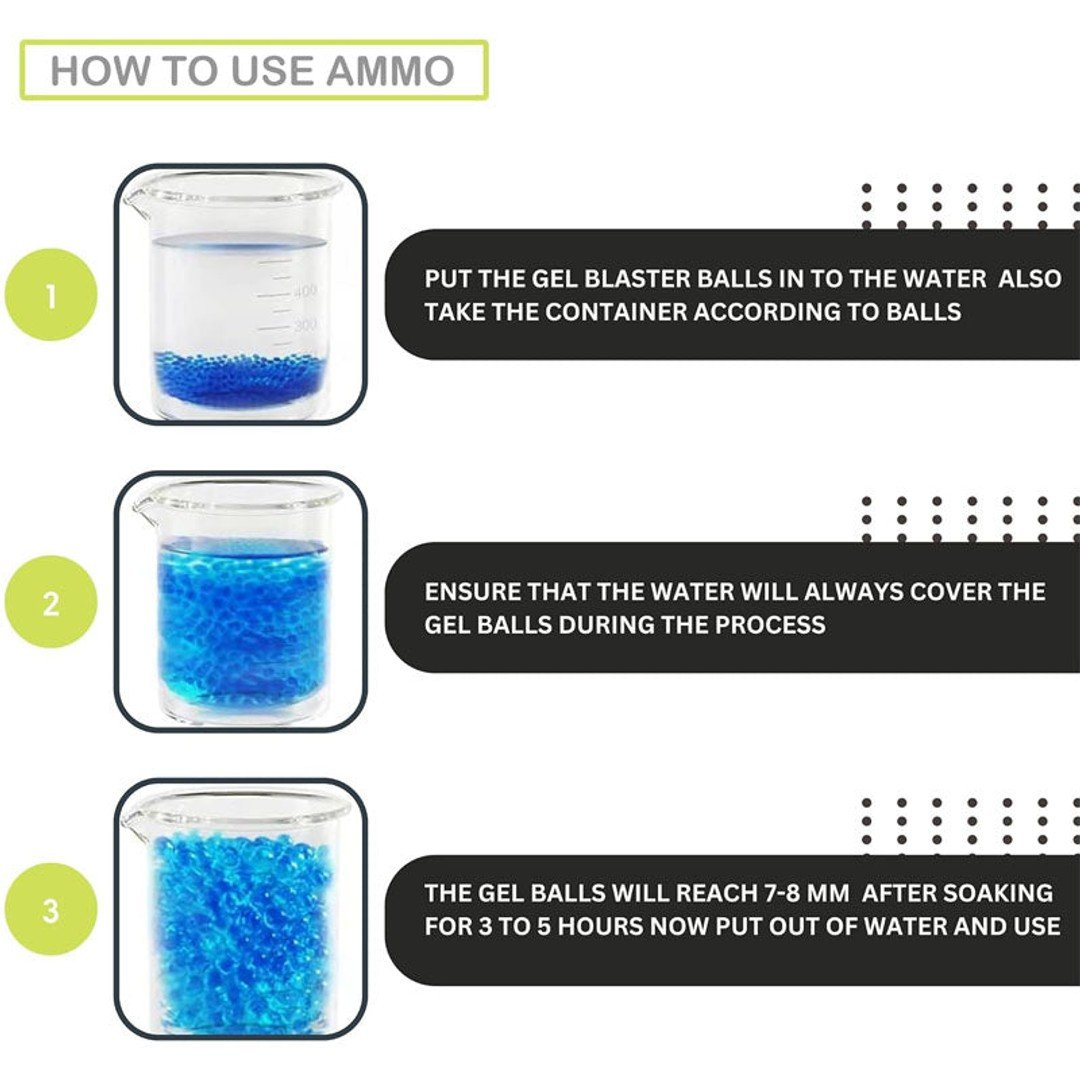 HOW TO USE AMMO

1

400
300

PUT THE GEL BLASTER BALLS IN TO THE WATER ALSO TAKE THE CONTAINER ACCORDING TO BALLS

2

ENSURE THAT THE WATER WILL ALWAYS COVER THE GEL BALLS DURING THE PROCESS

3

THE GEL BALLS WILL REACH 7-8 MM AFTER SOAKING FOR 3 TO 5 HOURS NOW PUT OUT OF WATER AND USE