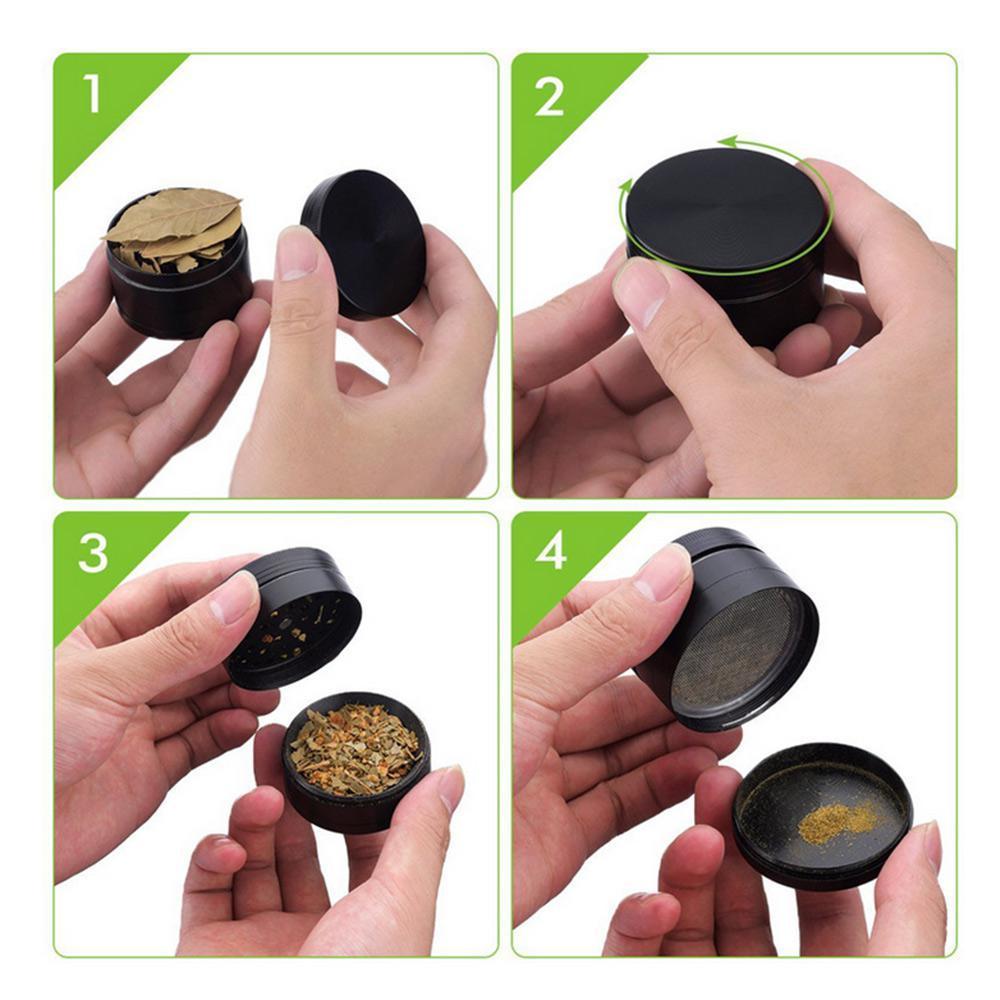 1

2

3

4