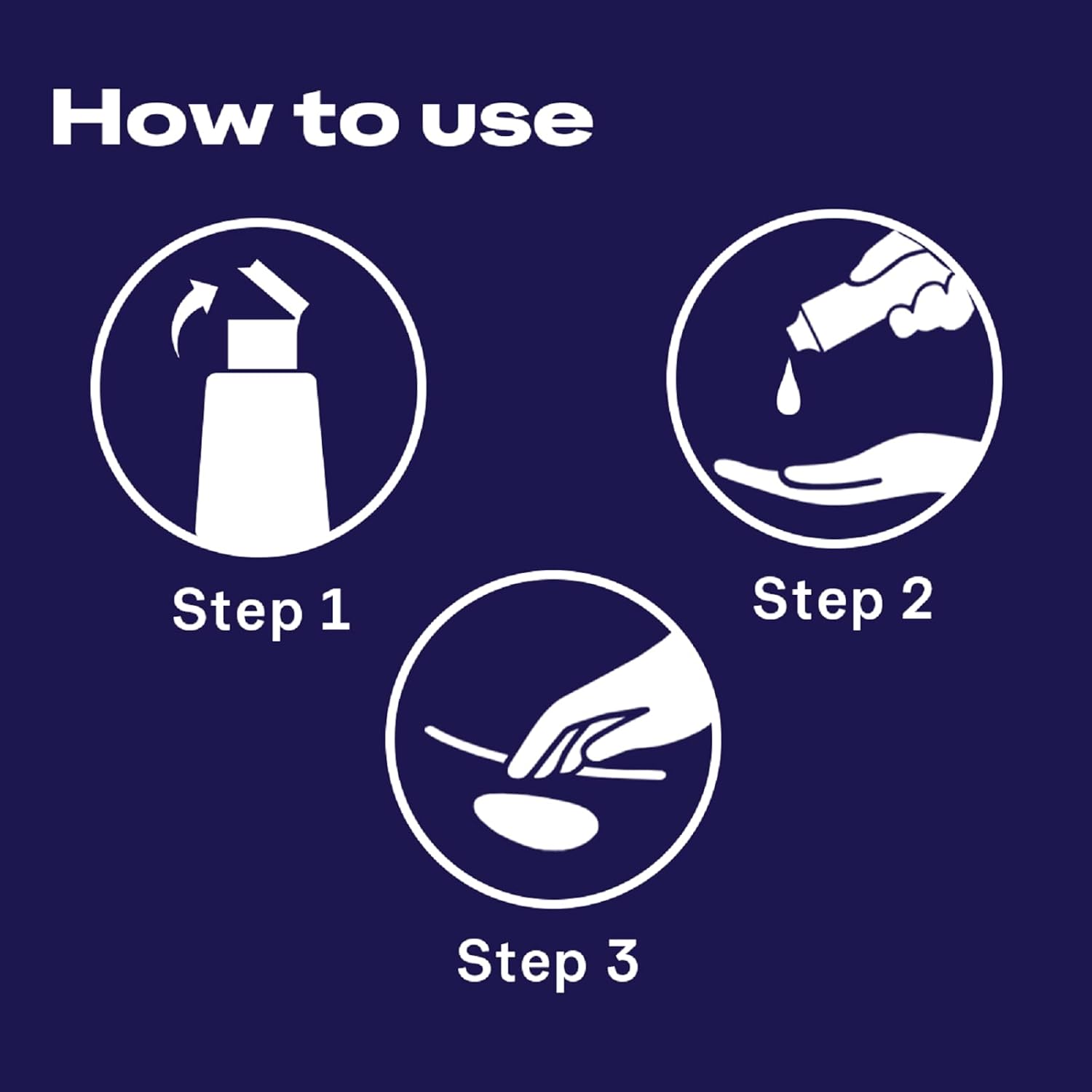 How to use

Step 1

Step 2

Step 3