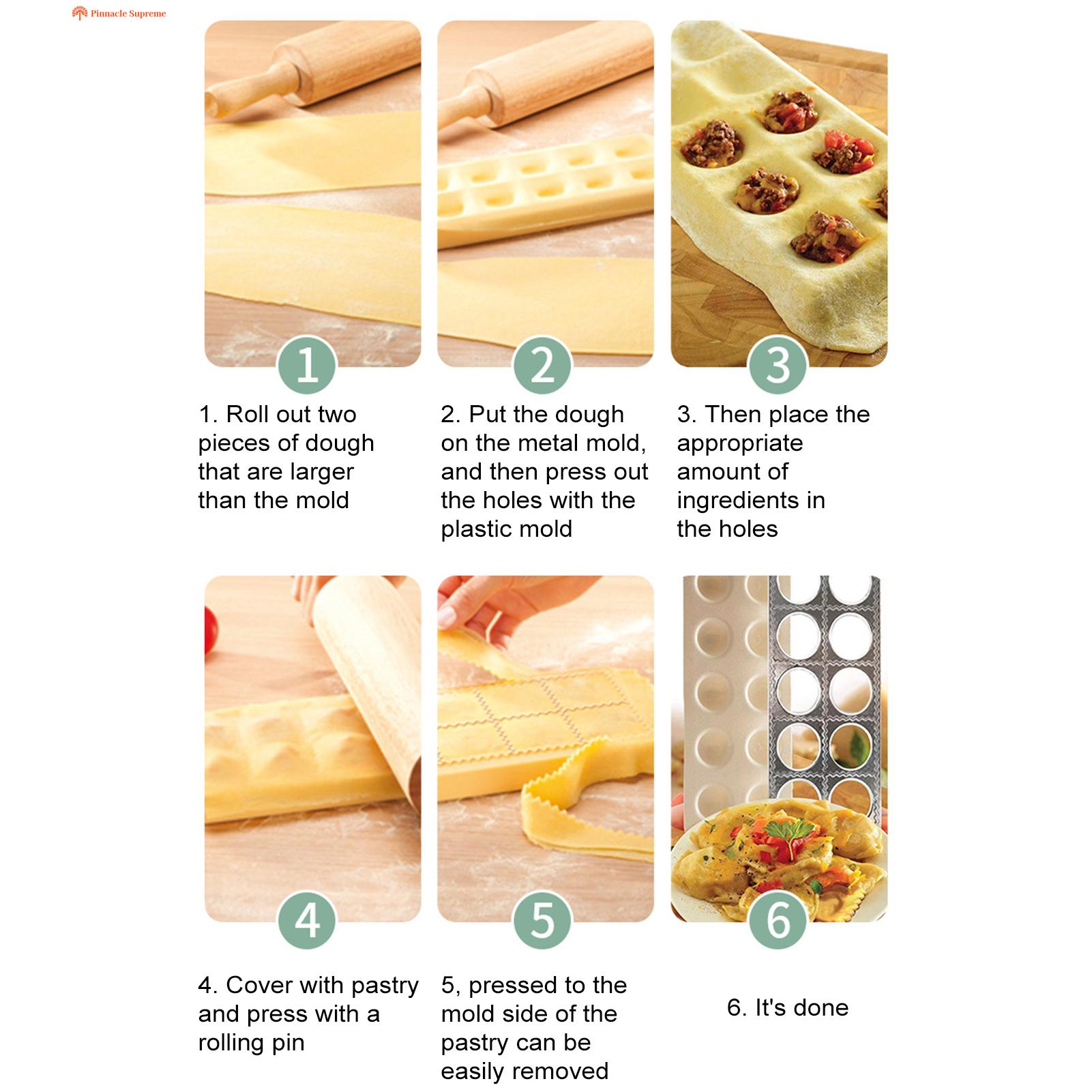 Pinnacle Supreme

1

2

3

1. Roll out two pieces of dough that are larger than the mold

2. Put the dough on the metal mold, and then press out the holes with the plastic mold

3. Then place the appropriate amount of ingredients in the holes

4

5

6

4. Cover with pastry and press with a rolling pin

5, pressed to the mold side of the pastry can be easily removed

6. It's done