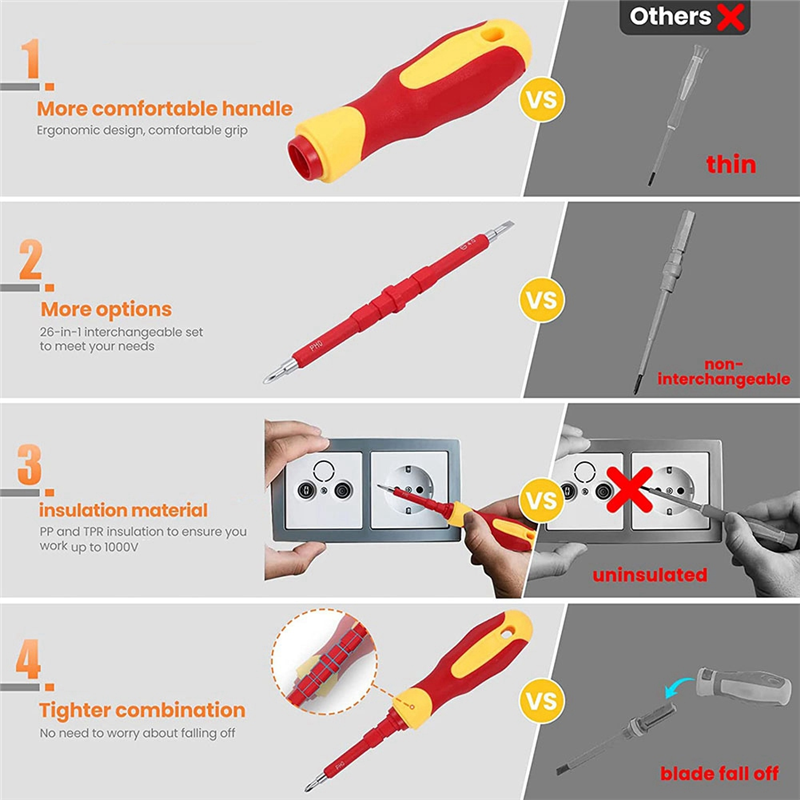 Others

1.
More comfortable handle
Ergonomic design, comfortable grip

VS

thin

2.
More options
26-in-1 interchangeable set to meet your needs

PH0

VS

non-interchangeable

3.
insulation material
PP and TPR insulation to ensure you work up to 1000V

VS

uninsulated

4.
Tighter combination
No need to worry about falling off

PH0

VS

blade fall off