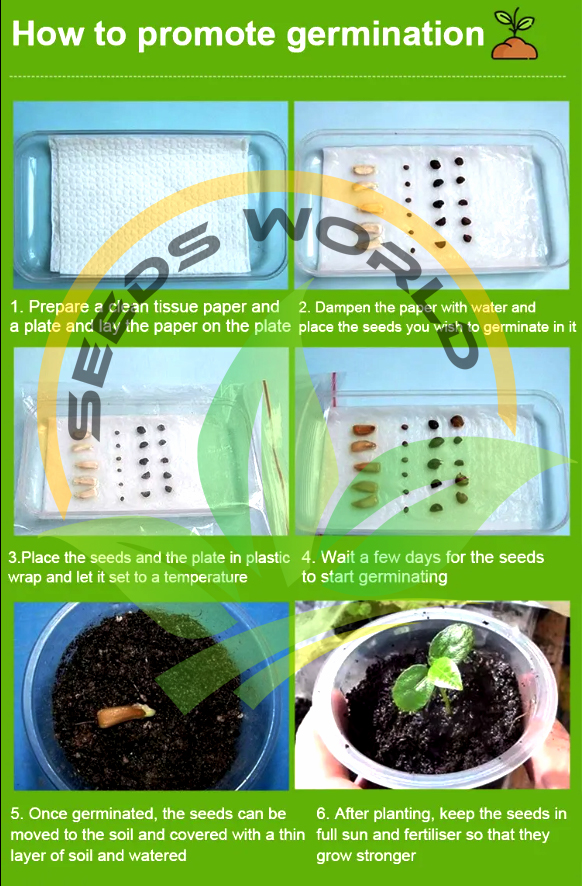 How to promote germination

SEEDS WORLD

1. Prepare a clean tissue paper and a plate and lay the paper on the plate

2. Dampen the paper with water and place the seeds you wish to germinate in it

3.Place the seeds and the plate in plastic wrap and let it set to a temperature

4. Wait a few days for the seeds to start germinating

5. Once germinated, the seeds can be moved to the soil and covered with a thin layer of soil and watered

6. After planting, keep the seeds in full sun and fertiliser so that they grow stronger