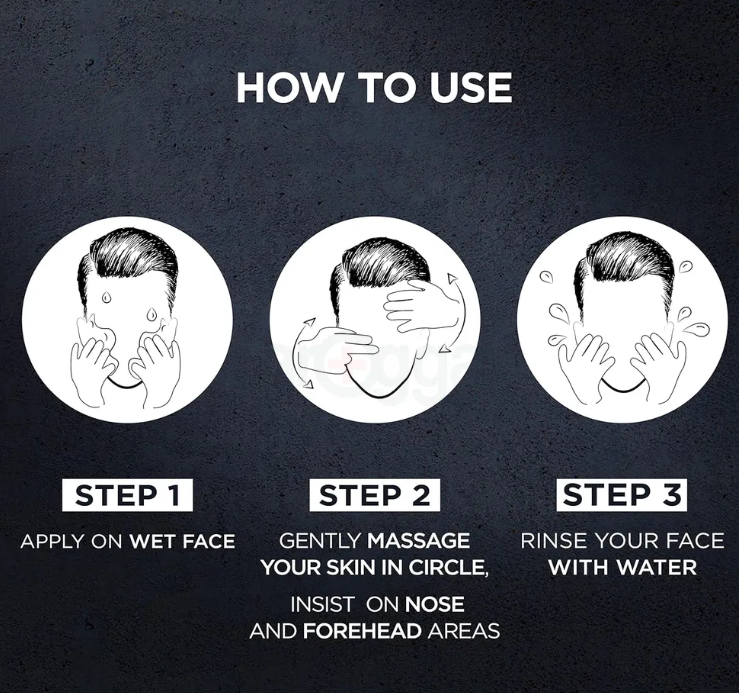 HOW TO USE

STEP 1

APPLY ON WET FACE

STEP 2

GENTLY MASSAGE YOUR SKIN IN CIRCLE,

INSIST ON NOSE AND FOREHEAD AREAS

STEP 3

RINSE YOUR FACE WITH WATER