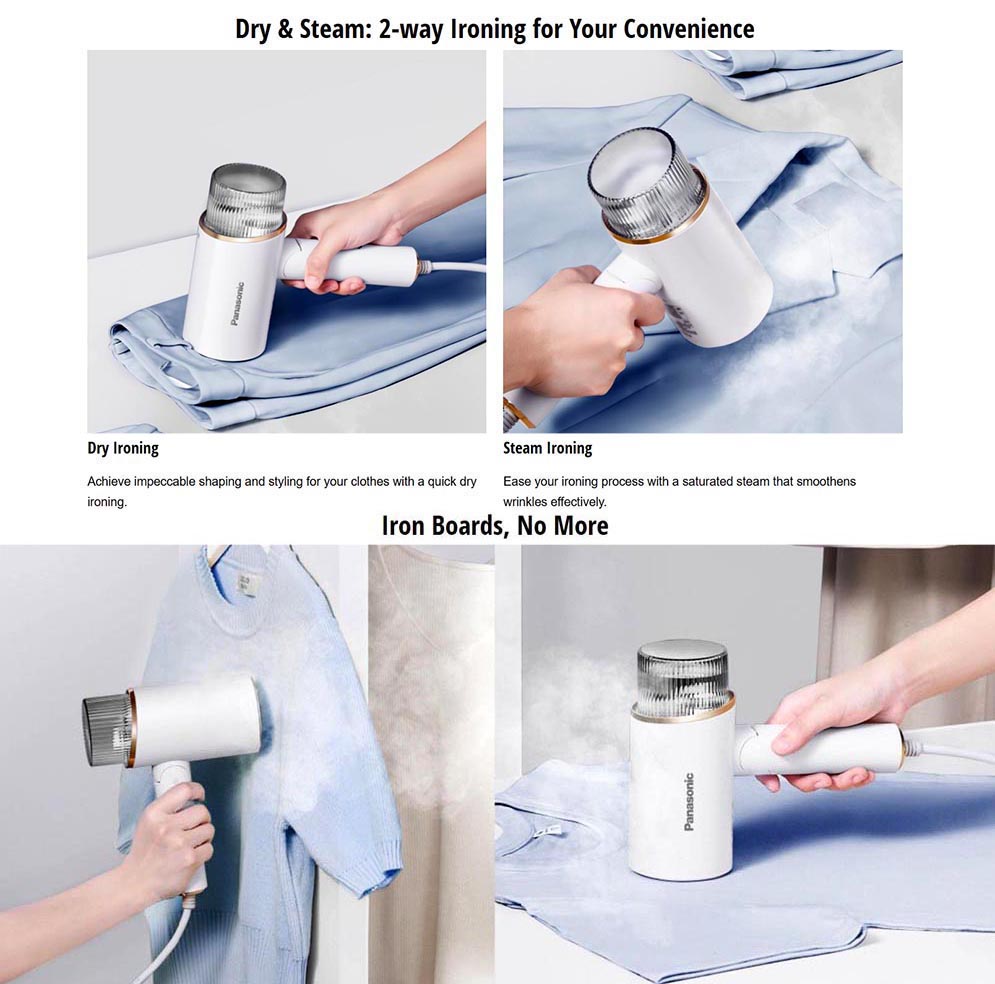 Dry & Steam: 2-way Ironing for Your Convenience

Panasonic

Dry Ironing

Achieve impeccable shaping and styling for your clothes with a quick dry ironing.

Steam Ironing

Ease your ironing process with a saturated steam that smoothens wrinkles effectively.

Iron Boards, No More

Panasonic