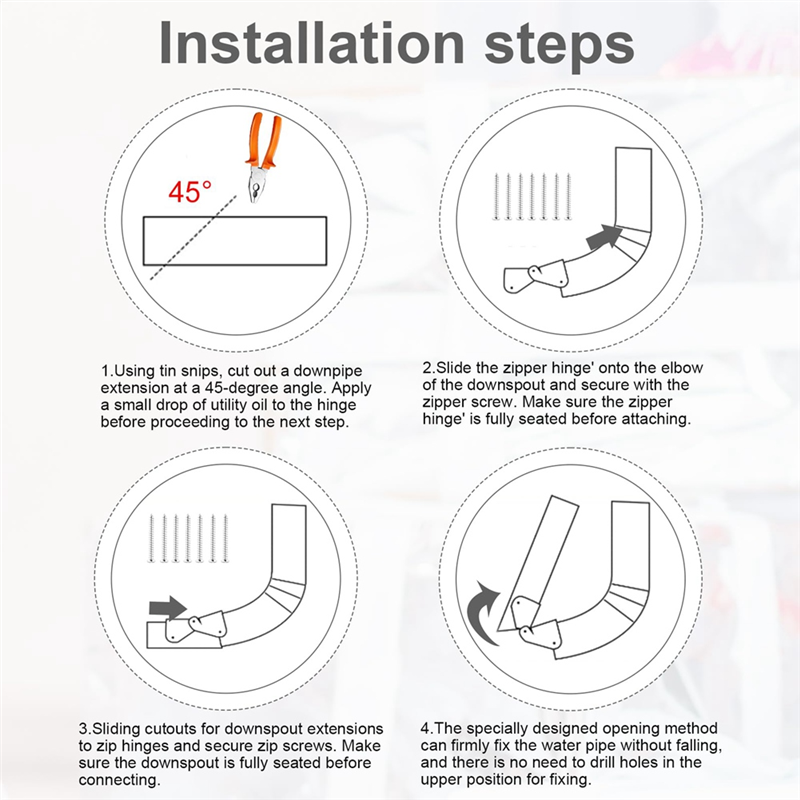 Installation steps

45°

1.Using tin snips, cut out a downpipe extension at a 45-degree angle. Apply a small drop of utility oil to the hinge before proceeding to the next step.

2.Slide the zipper hinge' onto the elbow of the downspout and secure with the zipper screw. Make sure the zipper hinge' is fully seated before attaching.

3.Sliding cutouts for downspout extensions to zip hinges and secure zip screws. Make sure the downspout is fully seated before connecting.

4.The specially designed opening method can firmly fix the water pipe without falling, and there is no need to drill holes in the upper position for fixing.