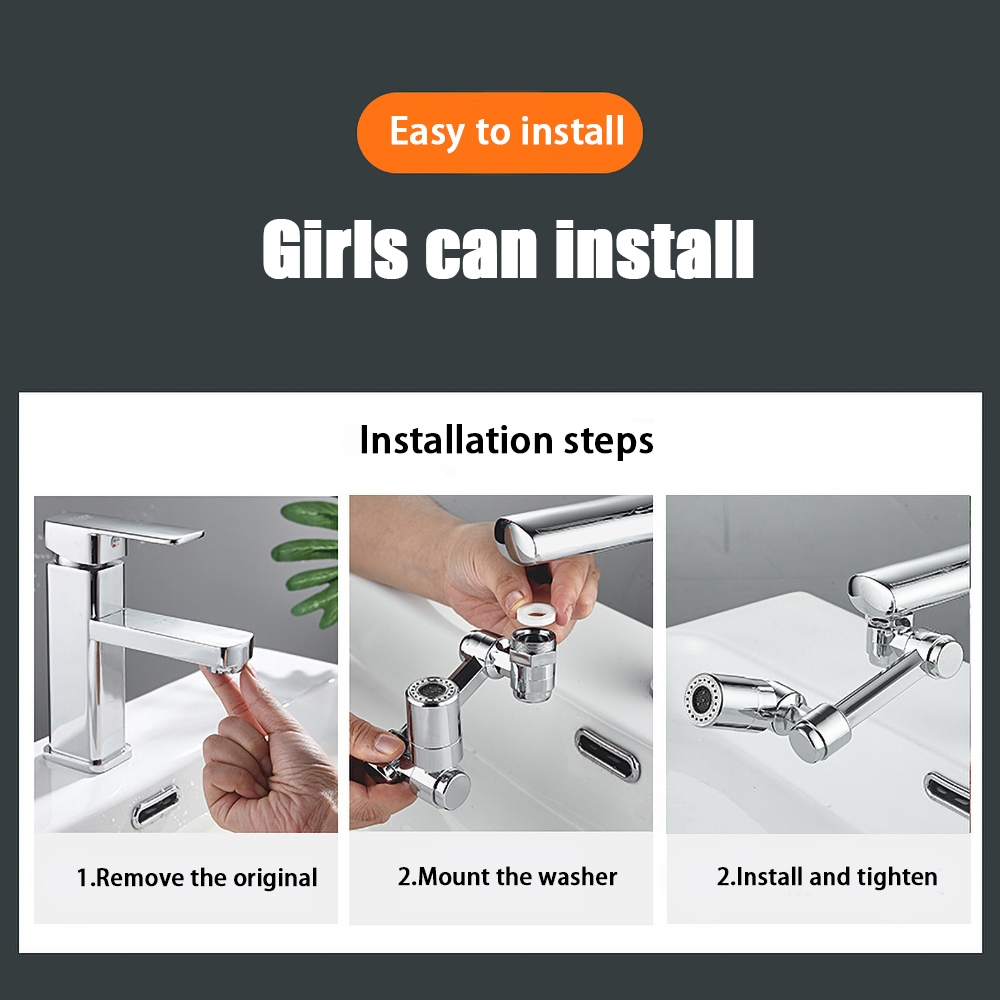 Easy to install

Girls can install

Installation steps

1.Remove the original

2.Mount the washer

2.Install and tighten