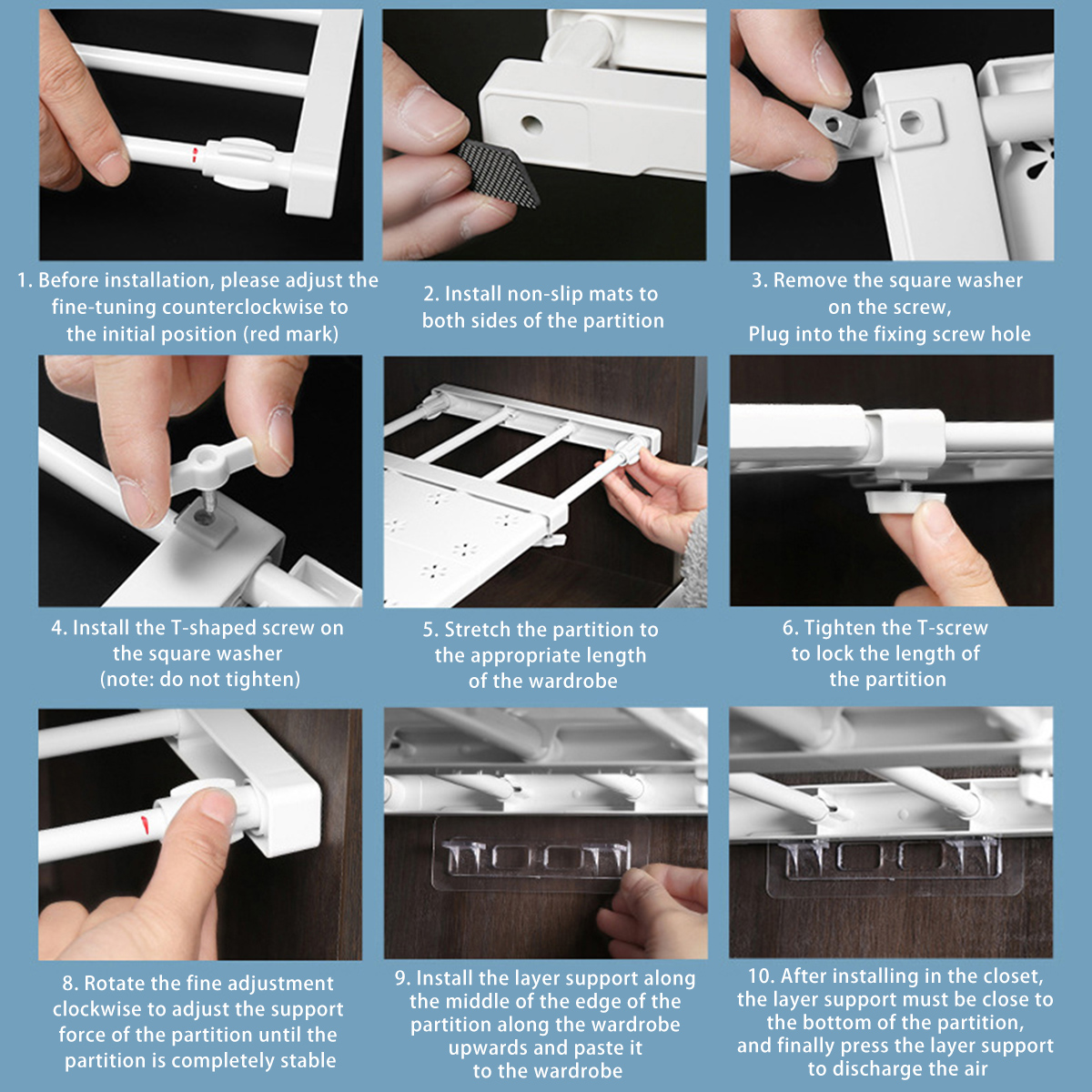 1. Before installation, please adjust the fine-tuning counterclockwise to the initial position (red mark)

2. Install non-slip mats to both sides of the partition

3. Remove the square washer on the screw, Plug into the fixing screw hole

4. Install the T-shaped screw on the square washer (note: do not tighten)

5. Stretch the partition to the appropriate length of the wardrobe

6. Tighten the T-screw to lock the length of the partition

8. Rotate the fine adjustment clockwise to adjust the support force of the partition until the partition is completely stable

9. Install the layer support along the middle of the edge of the partition along the wardrobe upwards and paste it to the wardrobe

10. After installing in the closet, the layer support must be close to the bottom of the partition, and finally press the layer support to discharge the air