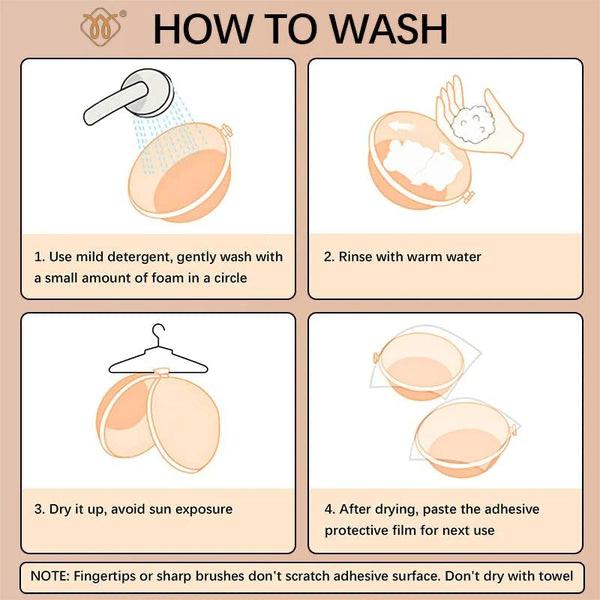 HOW TO WASH

1. Use mild detergent, gently wash with a small amount of foam in a circle

2. Rinse with warm water

3. Dry it up, avoid sun exposure

4. After drying, paste the adhesive protective film for next use

NOTE: Fingertips or sharp brushes don't scratch adhesive surface. Don't dry with towel