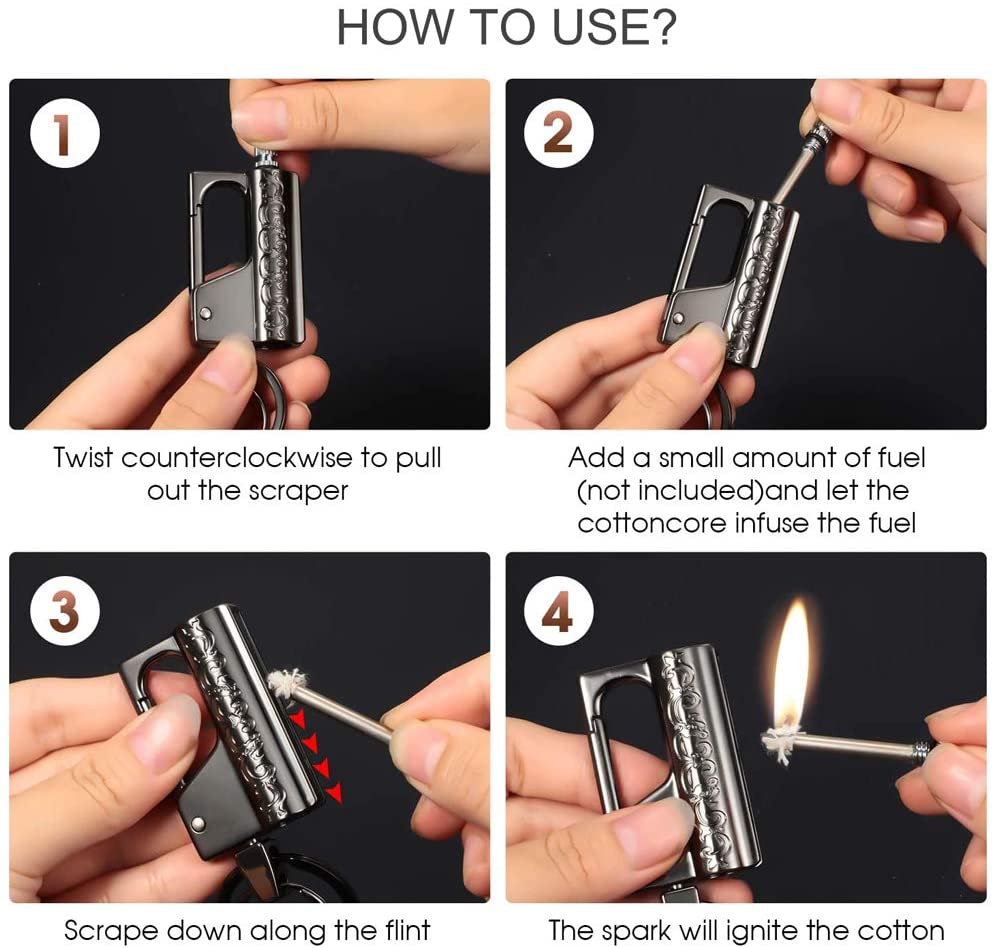 HOW TO USE?

1

Twist counterclockwise to pull out the scraper

2

Add a small amount of fuel (not included)and let the cottoncore infuse the fuel

3

Scrape down along the flint

4

The spark will ignite the cotton