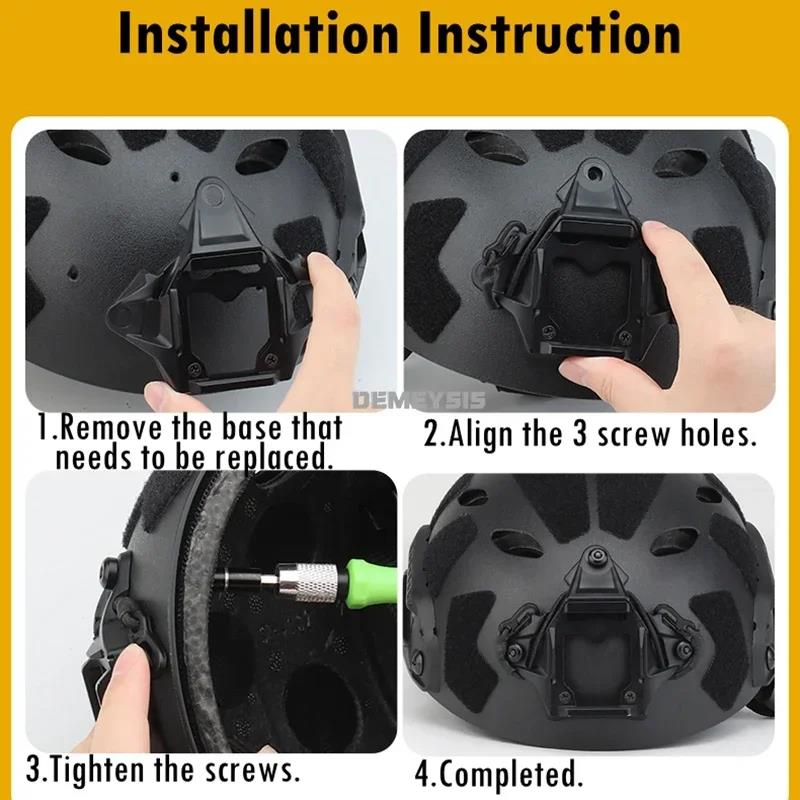 Installation Instruction

DEMEYSIS

1.Remove the base that needs to be replaced.

2.Align the 3 screw holes.

3.Tighten the screws.

4.Completed.