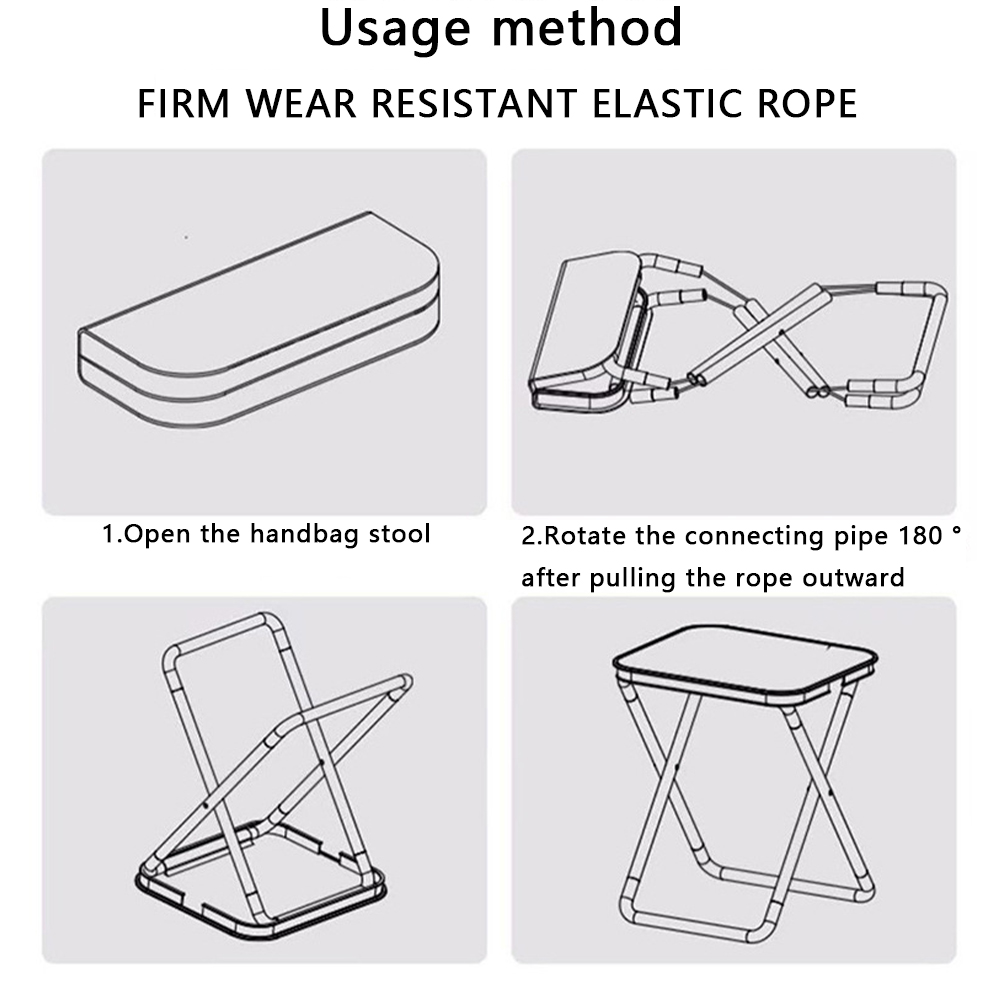 Usage method

FIRM WEAR RESISTANT ELASTIC ROPE

1.Open the handbag stool

2.Rotate the connecting pipe 180 ° after pulling the rope outward