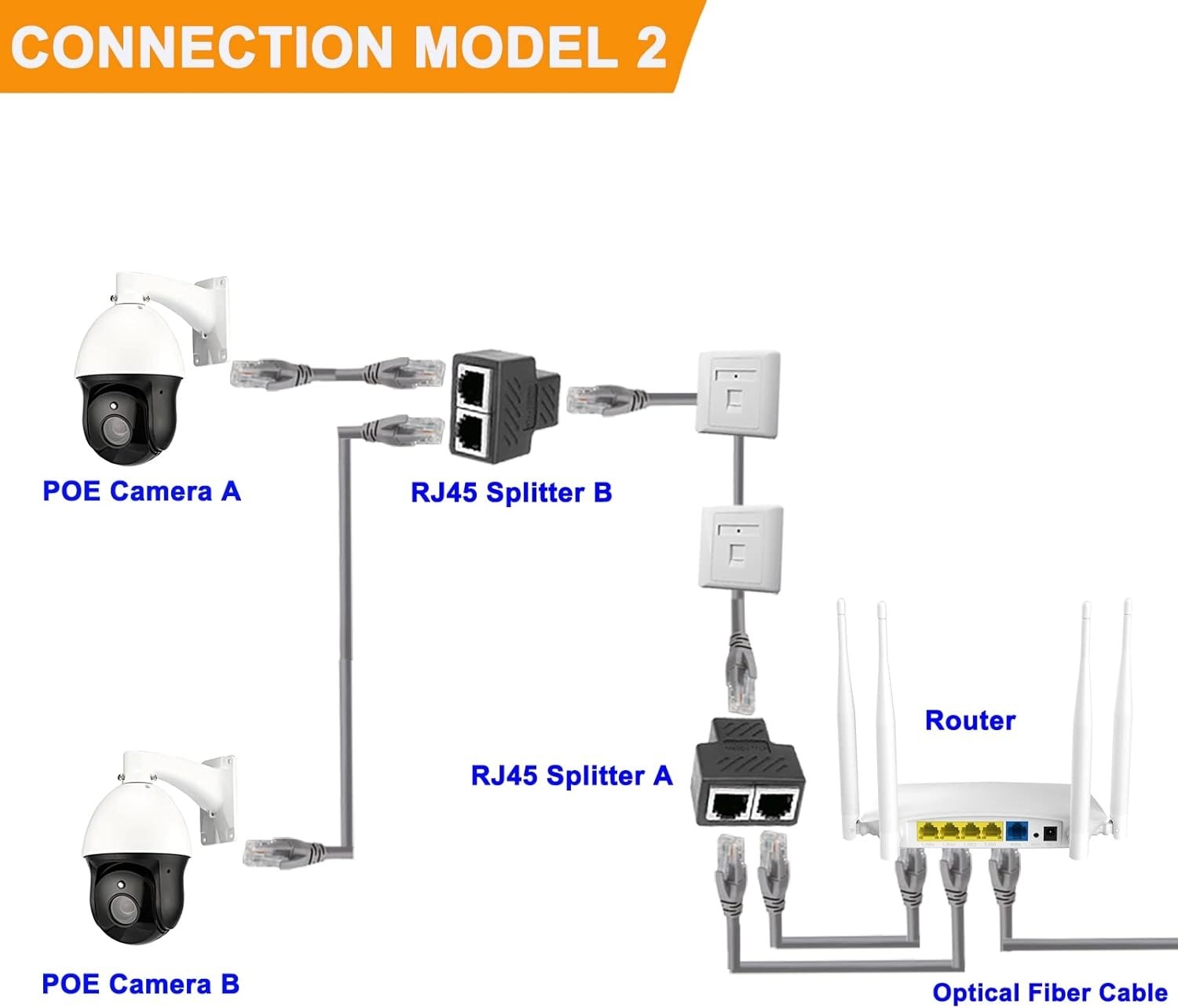 CONNECTION MODEL 2

POE Camera A

RJ45 Splitter B

Router

RJ45 Splitter A

POE Camera B

Optical Fiber Cable