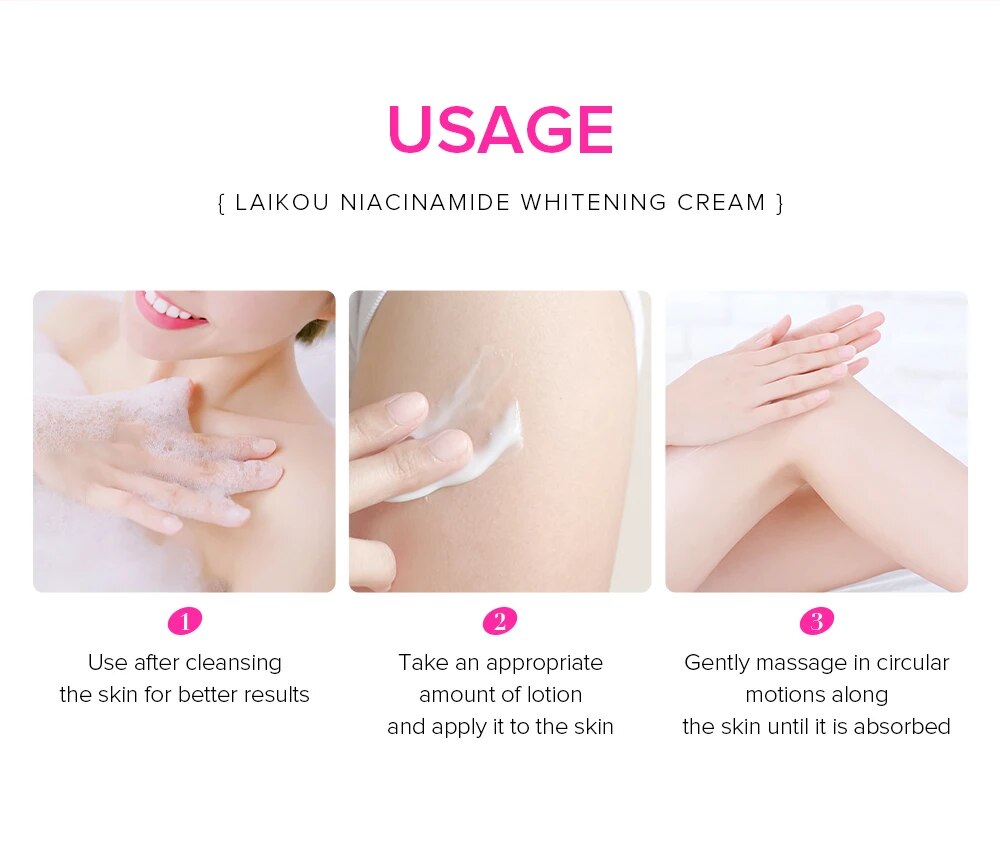 USAGE

{ LAIKOU NIACINAMIDE WHITENING CREAM }

1
Use after cleansing the skin for better results

2
Take an appropriate amount of lotion and apply it to the skin

3
Gently massage in circular motions along the skin until it is absorbed