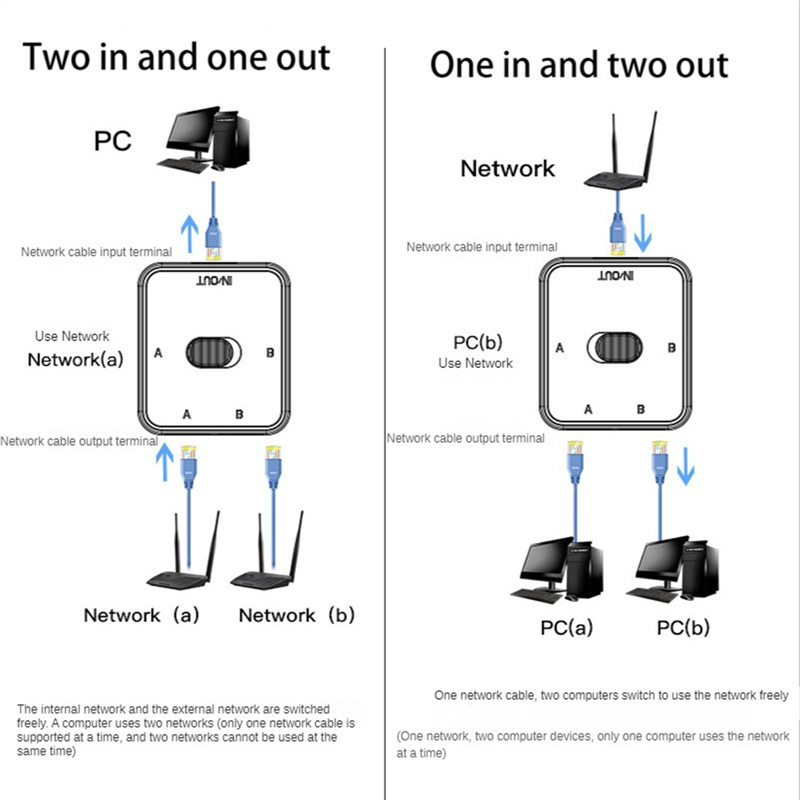 Two in and one out

PC

Network cable input terminal

IN/OUT

Use Network
Network(a)

A

B

A B

Network cable output terminal

Network（a) Network（b)

The internal network and the external network are switched freely. A computer uses two networks (only one network cable is supported at a time, and two networks cannot be used at the same time)

One in and two out

Network

Network cable input terminal

IN/OUT

PC(b)
Use Network

A

B

A B

Network cable output terminal

PC(a) PC(b)

One network cable, two computers switch to use the network freely

(One network, two computer devices, only one computer uses the network at a time)