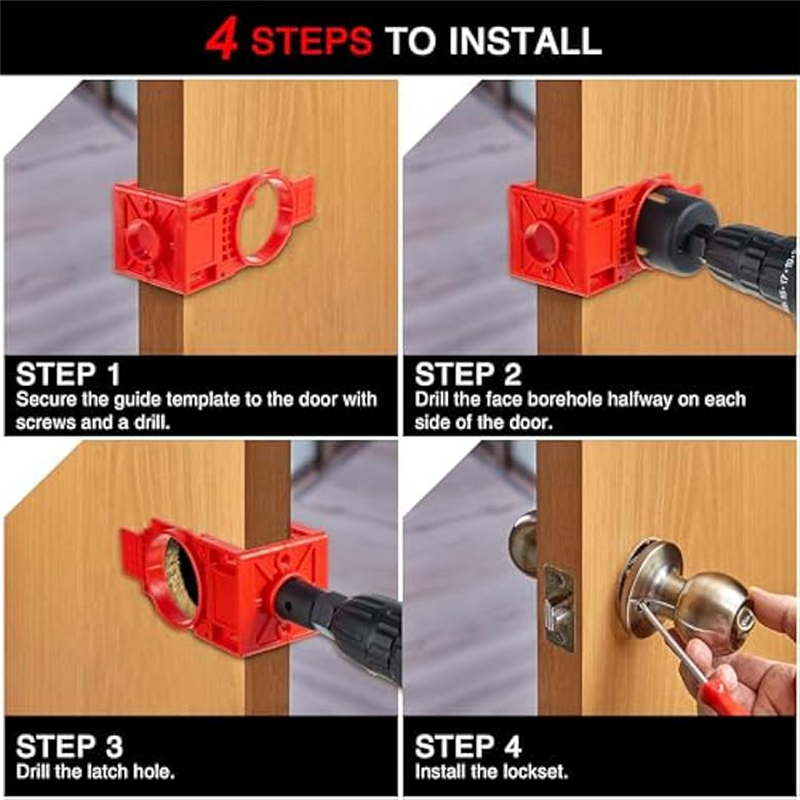 4 STEPS TO INSTALL

STEP 1
Secure the guide template to the door with screws and a drill.

STEP 2
Drill the face borehole halfway on each side of the door.

STEP 3
Drill the latch hole.

STEP 4
Install the lockset.