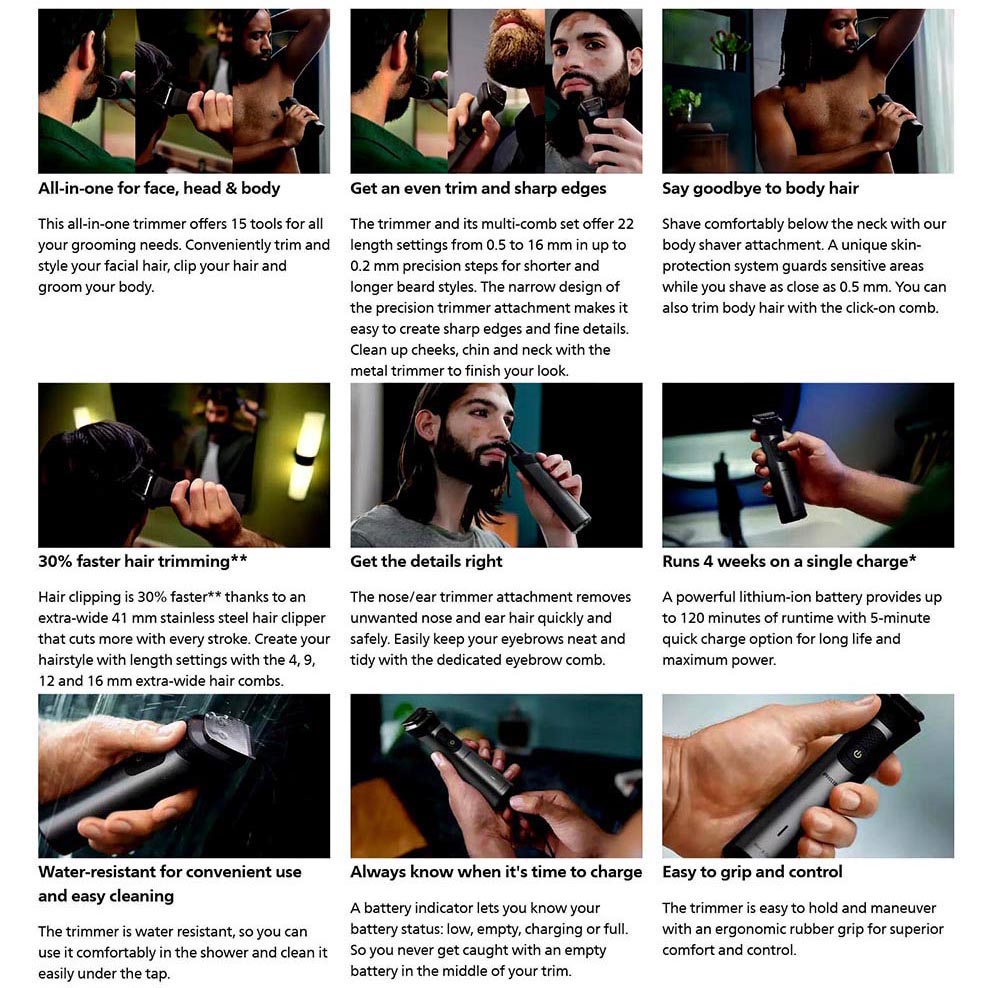 All-in-one for face, head & body

This all-in-one trimmer offers 15 tools for all your grooming needs. Conveniently trim and style your facial hair, clip your hair and groom your body.

Get an even trim and sharp edges

The trimmer and its multi-comb set offer 22 length settings from 0.5 to 16 mm in up to 0.2 mm precision steps for shorter and longer beard styles. The narrow design of the precision trimmer attachment makes it easy to create sharp edges and fine details. Clean up cheeks, chin and neck with the metal trimmer to finish your look.

Say goodbye to body hair

Shave comfortably below the neck with our body shaver attachment. A unique skin-protection system guards sensitive areas while you shave as close as 0.5 mm. You can also trim body hair with the click-on comb.

30% faster hair trimming**

Hair clipping is 30% faster** thanks to an extra-wide 41 mm stainless steel hair clipper that cuts more with every stroke. Create your hairstyle with length settings with the 4, 9, 12 and 16 mm extra-wide hair combs.

Get the details right

The nose/ear trimmer attachment removes unwanted nose and ear hair quickly and safely. Easily keep your eyebrows neat and tidy with the dedicated eyebrow comb.

Runs 4 weeks on a single charge*

A powerful lithium-ion battery provides up to 120 minutes of runtime with 5-minute quick charge option for long life and maximum power.

Water-resistant for convenient use and easy cleaning

The trimmer is water resistant, so you can use it comfortably in the shower and clean it easily under the tap.

Always know when it's time to charge

A battery indicator lets you know your battery status: low, empty, charging or full. So you never get caught with an empty battery in the middle of your trim.

Easy to grip and control

The trimmer is easy to hold and maneuver with an ergonomic rubber grip for superior comfort and control.