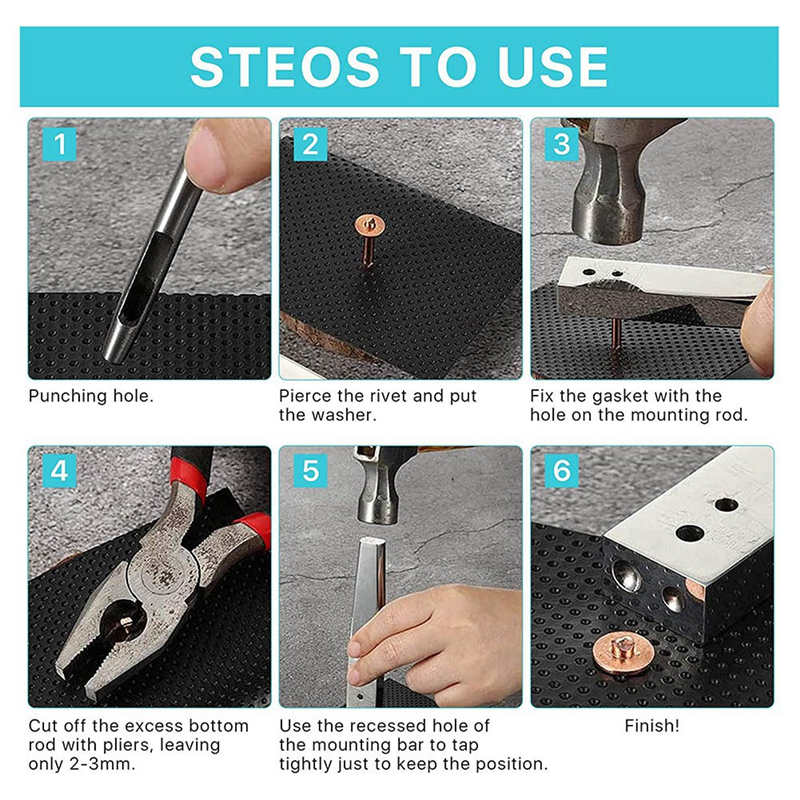 STEOS TO USE

1

Punching hole.

2

Pierce the rivet and put the washer.

3

Fix the gasket with the hole on the mounting rod.

4

Cut off the excess bottom rod with pliers, leaving only 2-3mm.

5

Use the recessed hole of the mounting bar to tap tightly just to keep the position.

6

Finish!