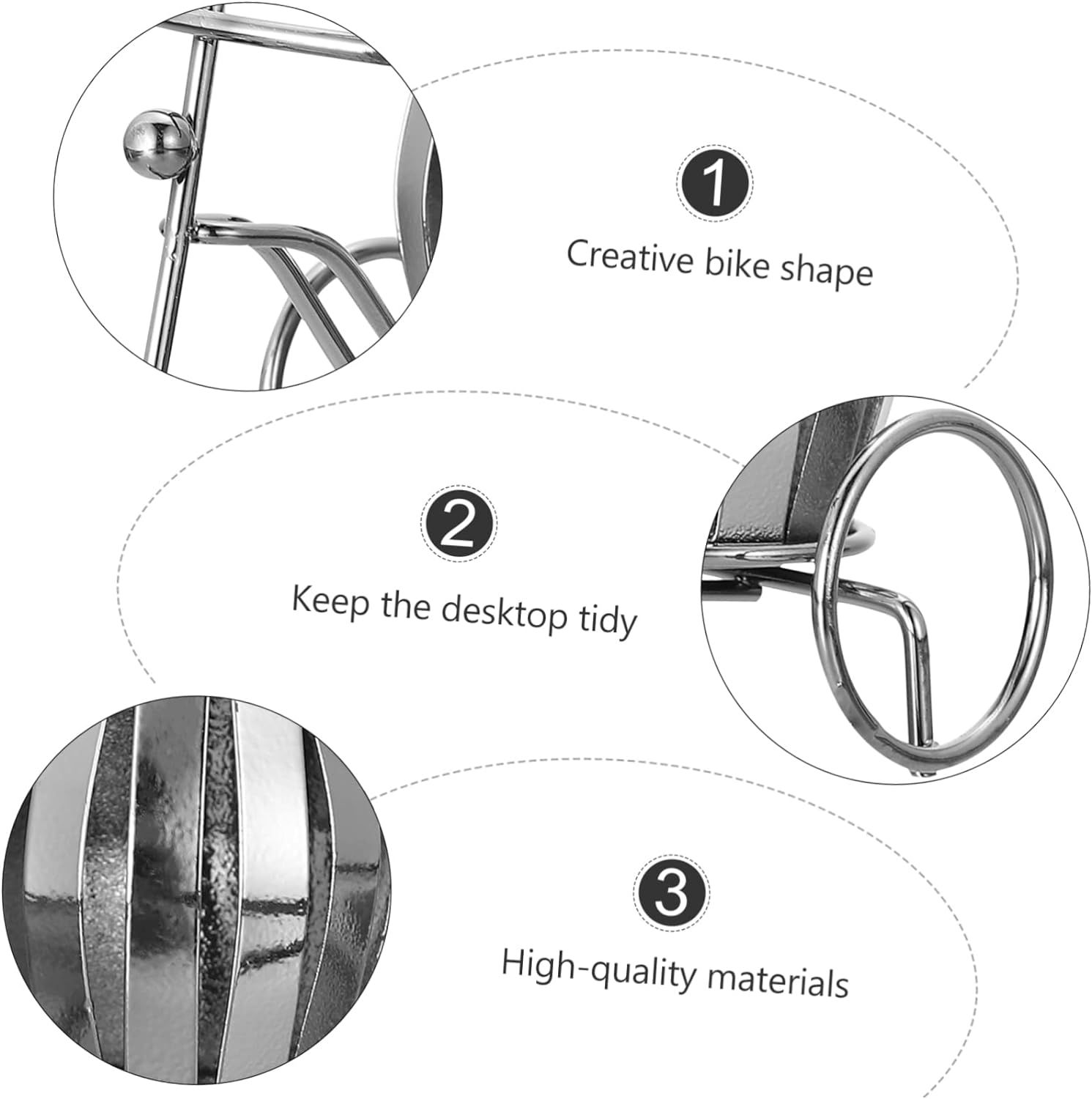 1
Creative bike shape

2
Keep the desktop tidy

3
High-quality materials