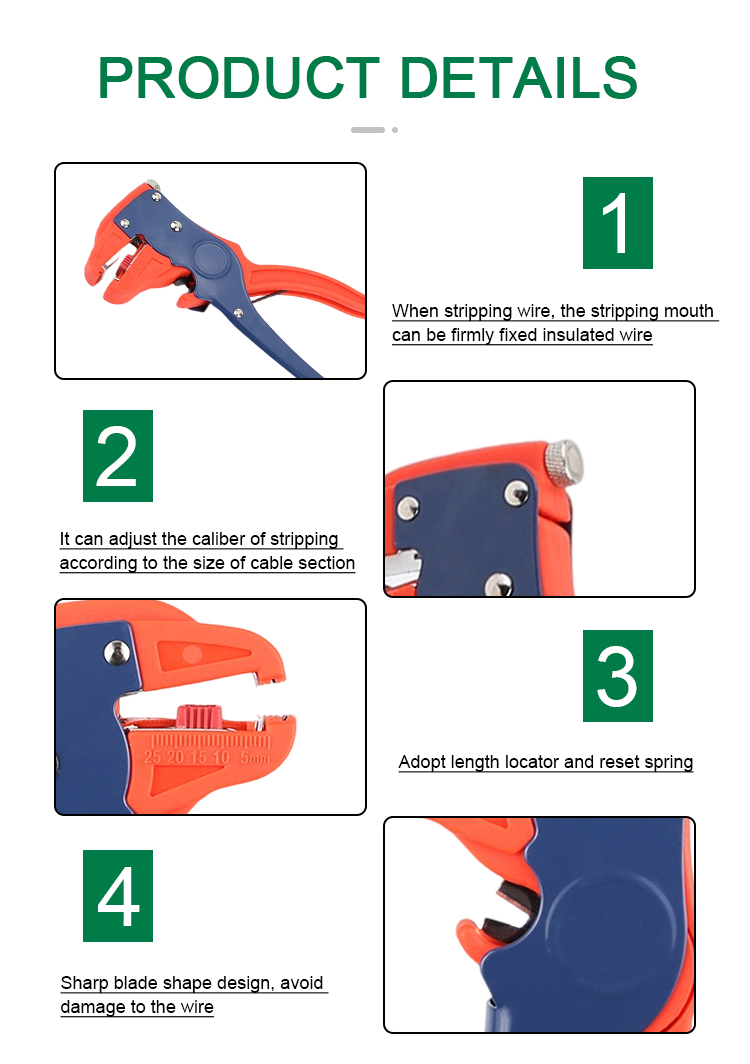 PRODUCT DETAILS

1

When stripping wire, the stripping mouth can be firmly fixed insulated wire

2

It can adjust the caliber of stripping according to the size of cable section

25 20 15 10 5mm

3

Adopt length locator and reset spring

4

Sharp blade shape design, avoid damage to the wire