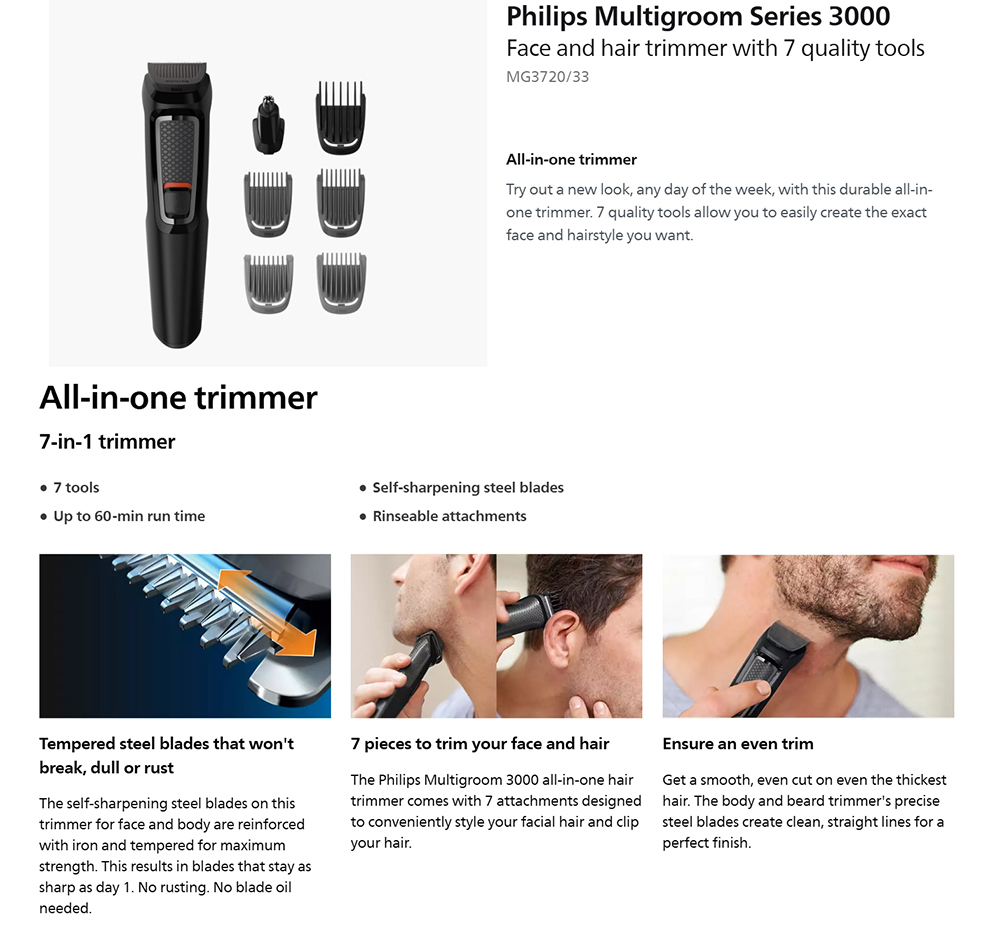 Philips Multigroom Series 3000
Face and hair trimmer with 7 quality tools
MG3720/33

All-in-one trimmer

Try out a new look, any day of the week, with this durable all-in-one trimmer. 7 quality tools allow you to easily create the exact face and hairstyle you want.

All-in-one trimmer

7-in-1 trimmer

• 7 tools
• Up to 60-min run time

• Self-sharpening steel blades
• Rinseable attachments

Tempered steel blades that won't break, dull or rust

The self-sharpening steel blades on this trimmer for face and body are reinforced with iron and tempered for maximum strength. This results in blades that stay as sharp as day 1. No rusting. No blade oil needed.

7 pieces to trim your face and hair

The Philips Multigroom 3000 all-in-one hair trimmer comes with 7 attachments designed to conveniently style your facial hair and clip your hair.

Ensure an even trim

Get a smooth, even cut on even the thickest hair. The body and beard trimmer's precise steel blades create clean, straight lines for a perfect finish.