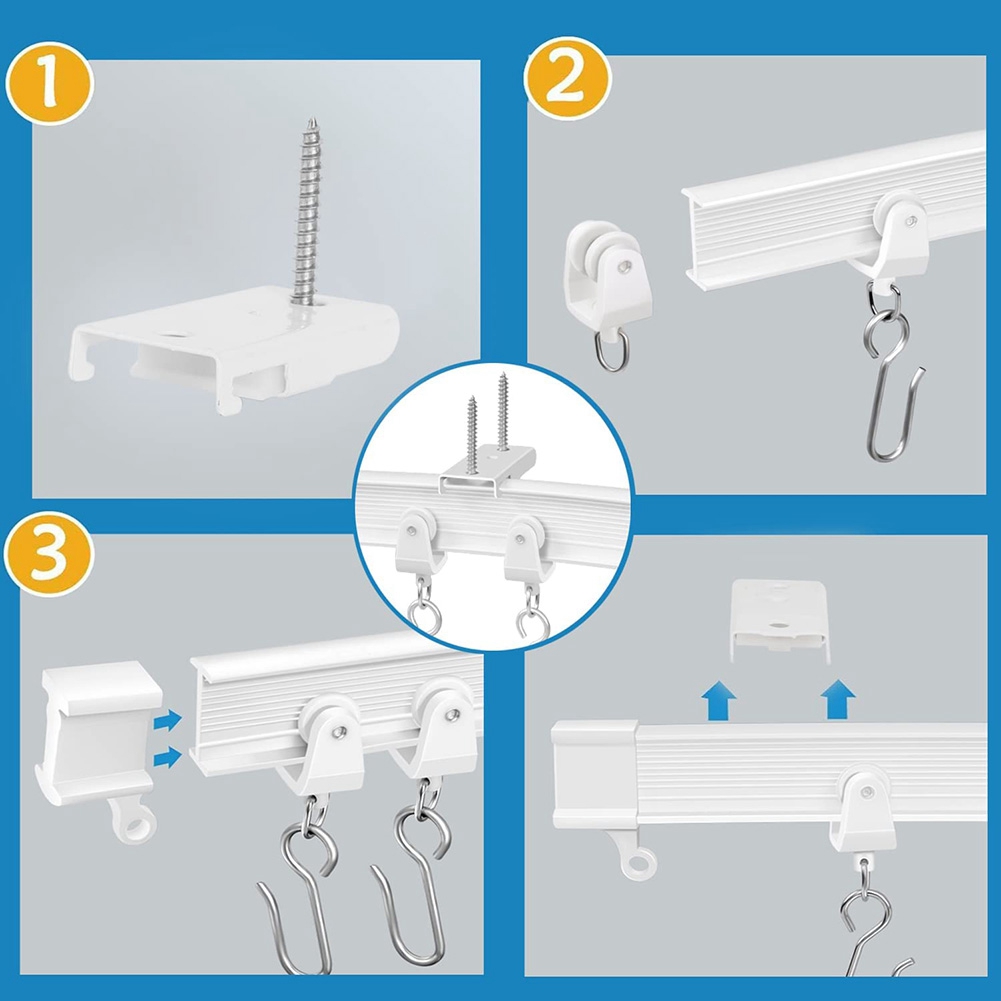 1
2
3