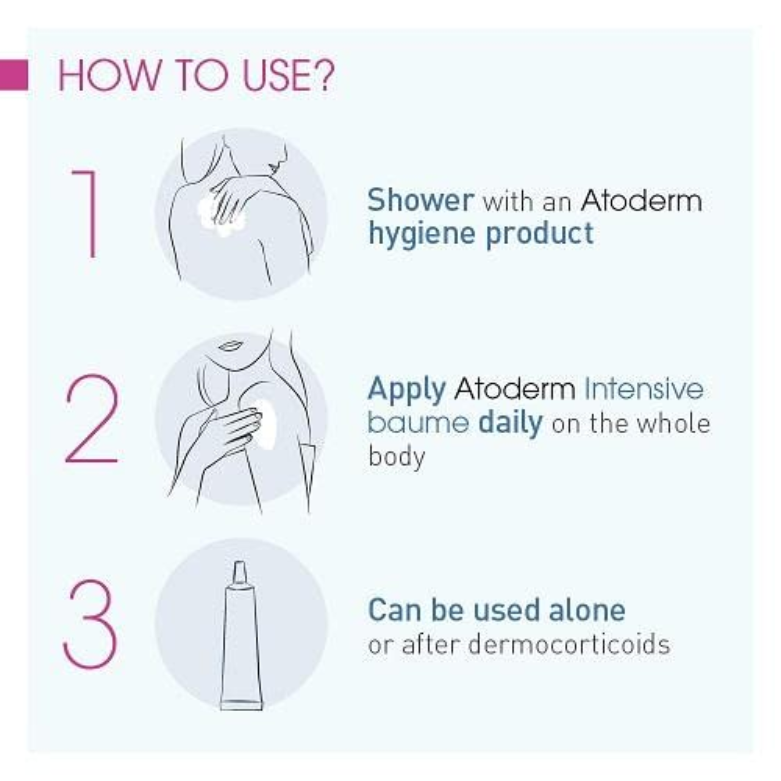 HOW TO USE?

1

Shower with an Atoderm hygiene product

2

Apply Atoderm Intensive baume daily on the whole body

3

Can be used alone or after dermocorticoids