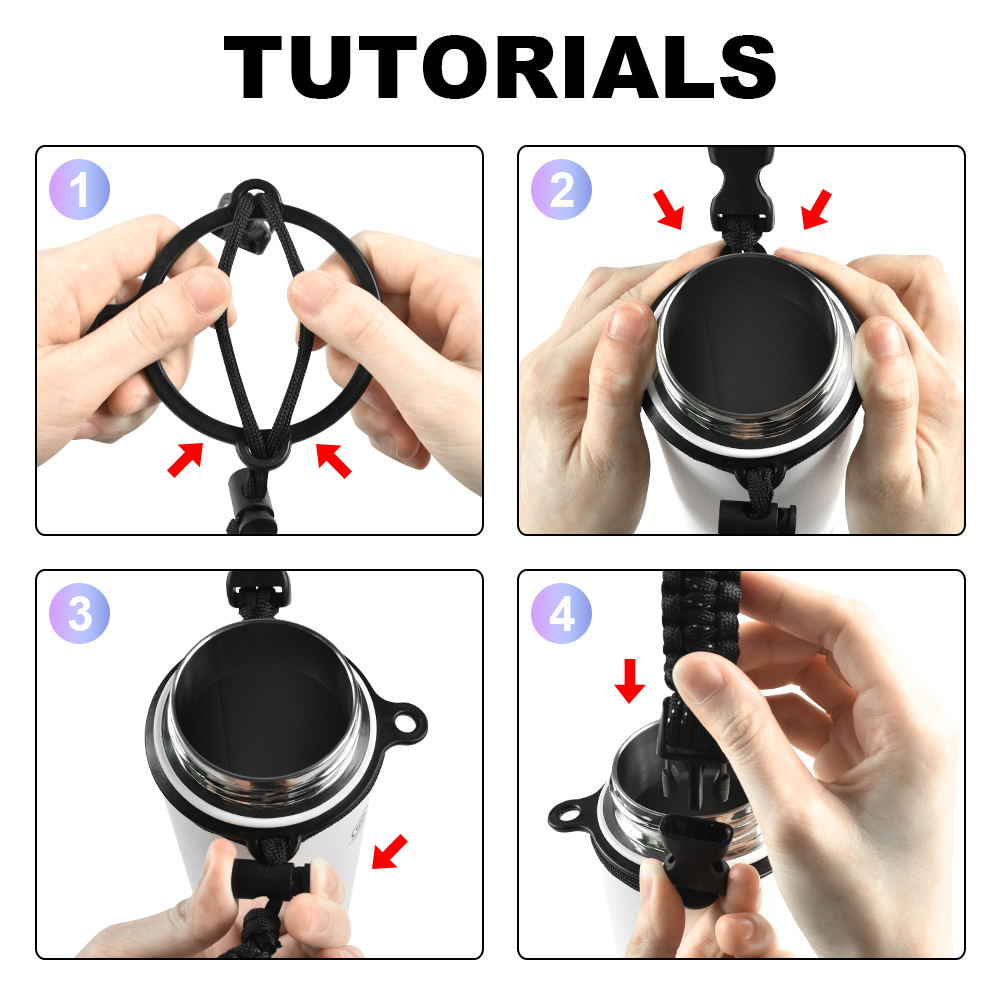 TUTORIALS

1

2

3

4