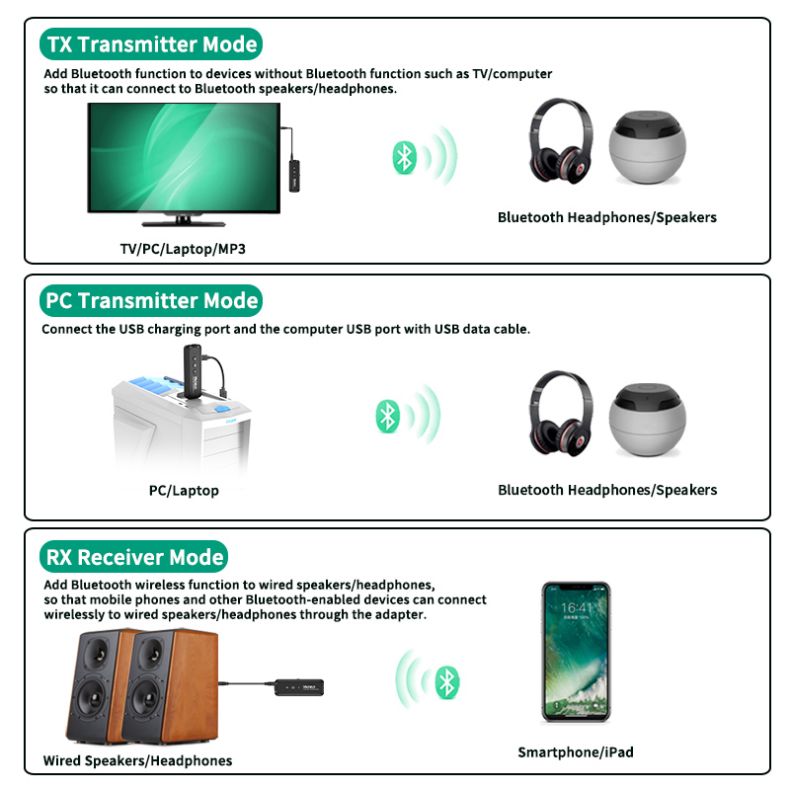 TX Transmitter Mode

Add Bluetooth function to devices without Bluetooth function such as TV/computer so that it can connect to Bluetooth speakers/headphones.

TV/PC/Laptop/MP3

Bluetooth Headphones/Speakers

PC Transmitter Mode

Connect the USB charging port and the computer USB port with USB data cable.

PC/Laptop

Bluetooth Headphones/Speakers

RX Receiver Mode

Add Bluetooth wireless function to wired speakers/headphones, so that mobile phones and other Bluetooth-enabled devices can connect wirelessly to wired speakers/headphones through the adapter.

16:41

Wired Speakers/Headphones

Smartphone/iPad