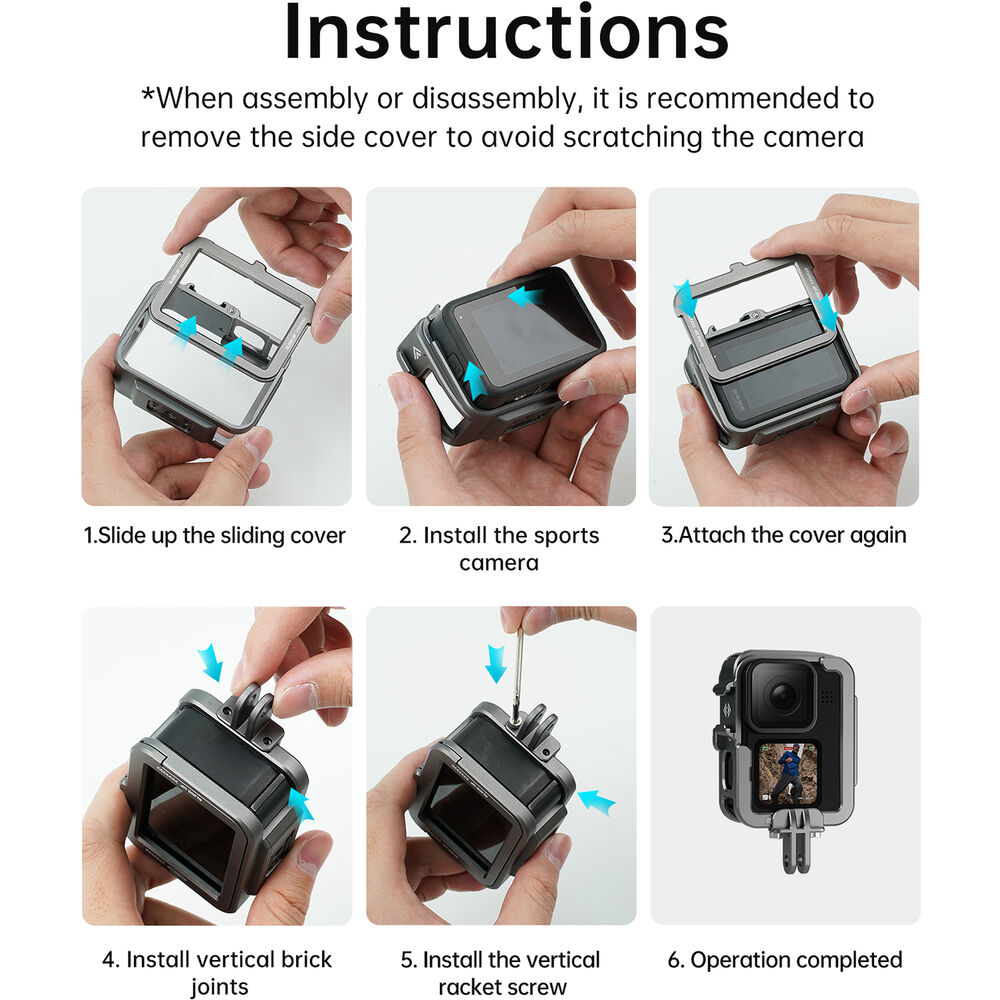 Instructions

*When assembly or disassembly, it is recommended to remove the side cover to avoid scratching the camera

1.Slide up the sliding cover

2. Install the sports camera

3.Attach the cover again

4. Install vertical brick joints

5. Install the vertical racket screw

6. Operation completed