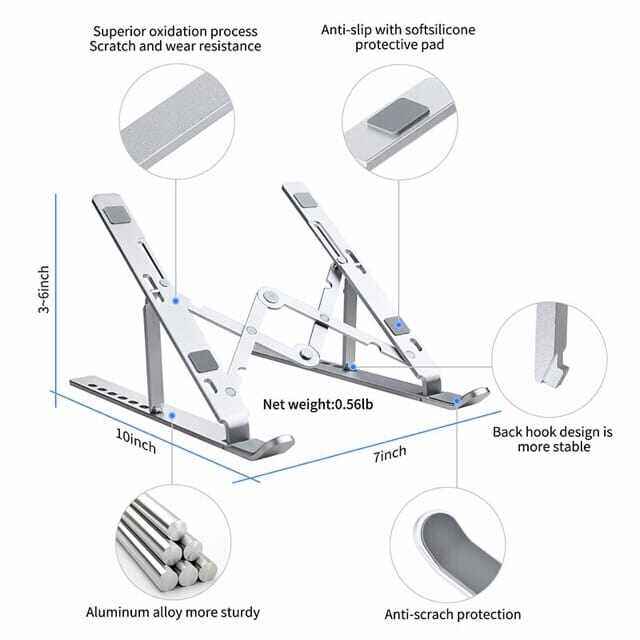 Superior oxidation process
Scratch and wear resistance

Anti-slip with softsilicone
protective pad

3~6inch

Net weight:0.56lb

10inch

7inch

Back hook design is
more stable

Aluminum alloy more sturdy

Anti-scrach protection