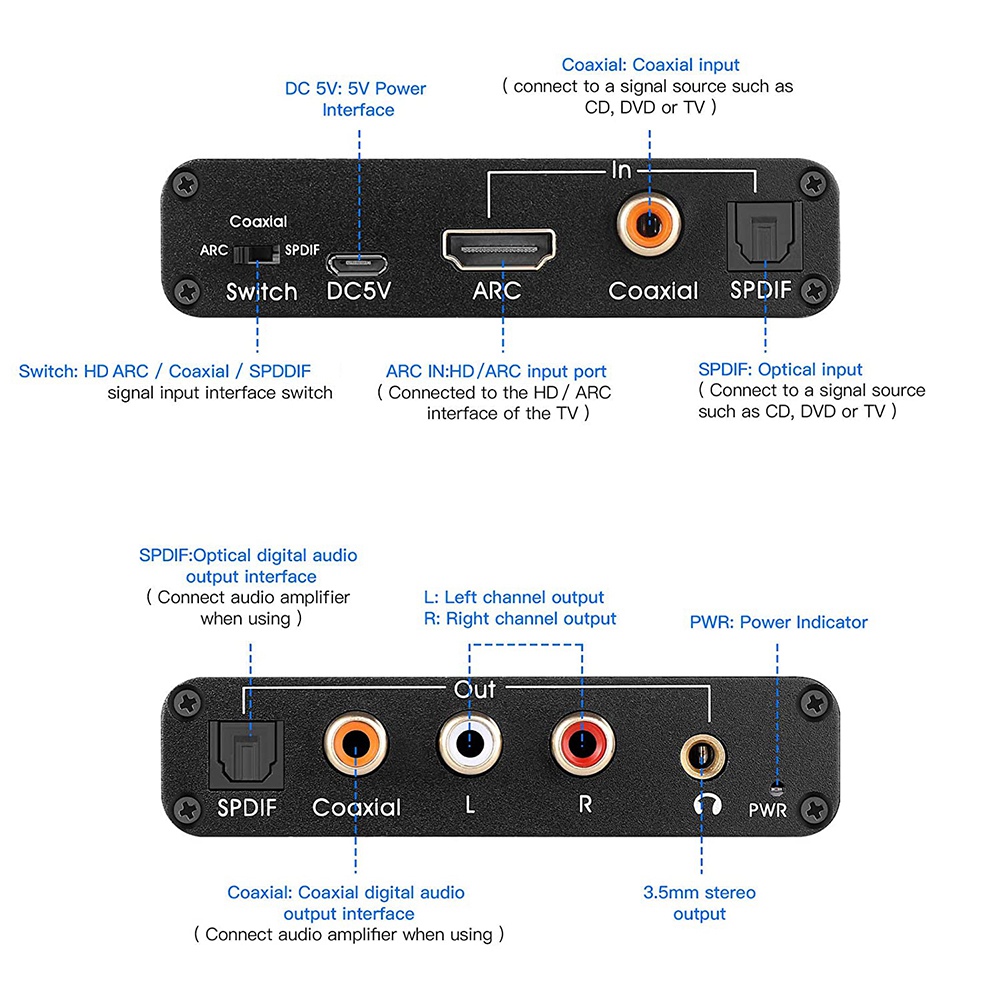 DC 5V: 5V Power Interface

Coaxial: Coaxial input
( connect to a signal source such as CD, DVD or TV )

In

Coaxial
ARC SPDIF
Switch DC5V ARC Coaxial SPDIF

Switch: HD ARC / Coaxial / SPDDIF signal input interface switch

ARC IN:HD/ARC input port
( Connected to the HD / ARC interface of the TV )

SPDIF: Optical input
( Connect to a signal source such as CD, DVD or TV )

SPDIF:Optical digital audio output interface
( Connect audio amplifier when using )

L: Left channel output
R: Right channel output

PWR: Power Indicator

Out

SPDIF Coaxial L R PWR

Coaxial: Coaxial digital audio output interface
( Connect audio amplifier when using )

3.5mm stereo output