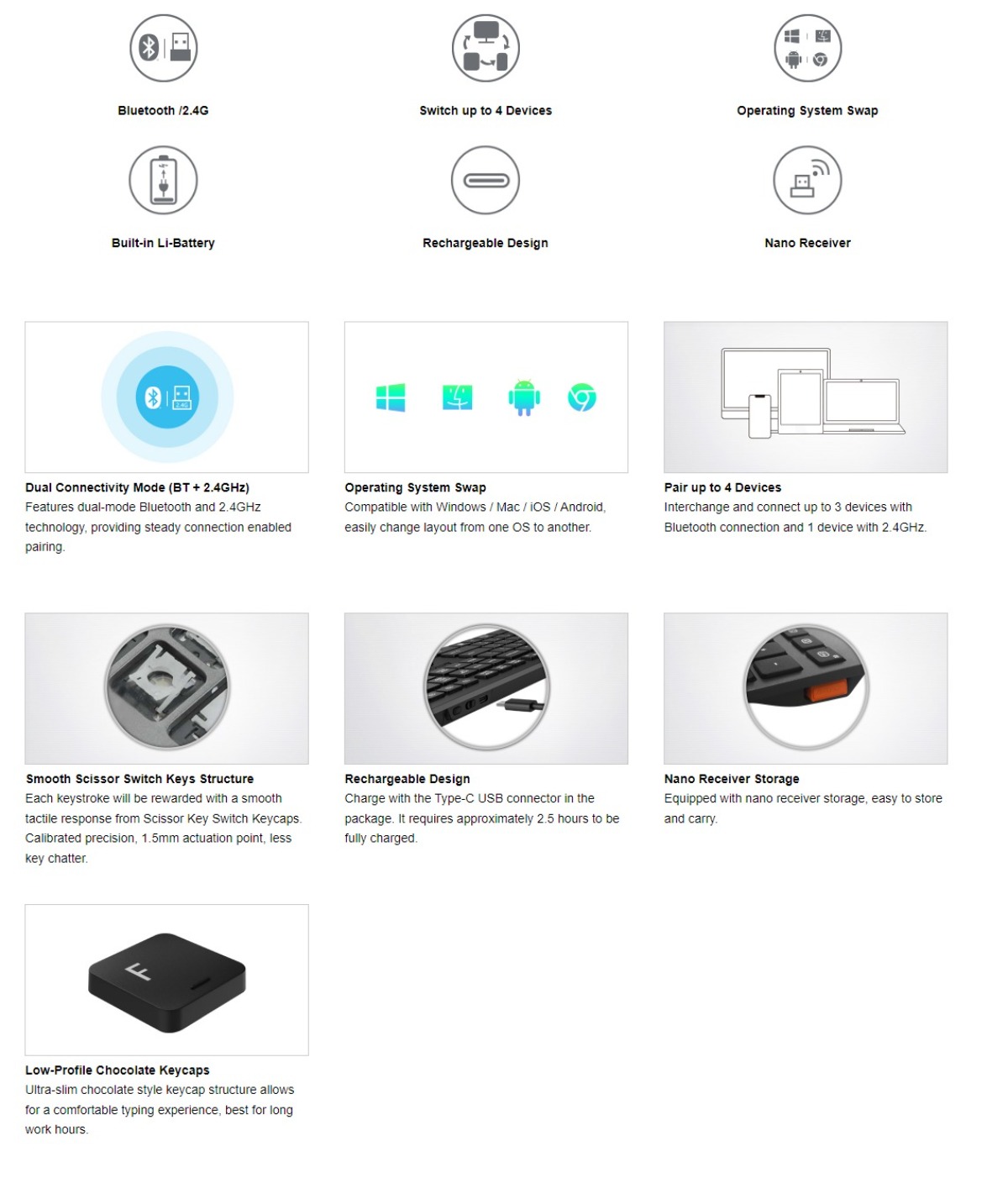 Bluetooth /2.4G

Switch up to 4 Devices

Operating System Swap

Built-in Li-Battery

Rechargeable Design

Nano Receiver

2.4G

Dual Connectivity Mode (BT + 2.4GHz)
Features dual-mode Bluetooth and 2.4GHz technology, providing steady connection enabled pairing.

Operating System Swap
Compatible with Windows / Mac / iOS / Android, easily change layout from one OS to another.

Pair up to 4 Devices
Interchange and connect up to 3 devices with Bluetooth connection and 1 device with 2.4GHz.

Smooth Scissor Switch Keys Structure
Each keystroke will be rewarded with a smooth tactile response from Scissor Key Switch Keycaps. Calibrated precision, 1.5mm actuation point, less key chatter.

Rechargeable Design
Charge with the Type-C USB connector in the package. It requires approximately 2.5 hours to be fully charged.

Nano Receiver Storage
Equipped with nano receiver storage, easy to store and carry.

F

Low-Profile Chocolate Keycaps
Ultra-slim chocolate style keycap structure allows for a comfortable typing experience, best for long work hours.