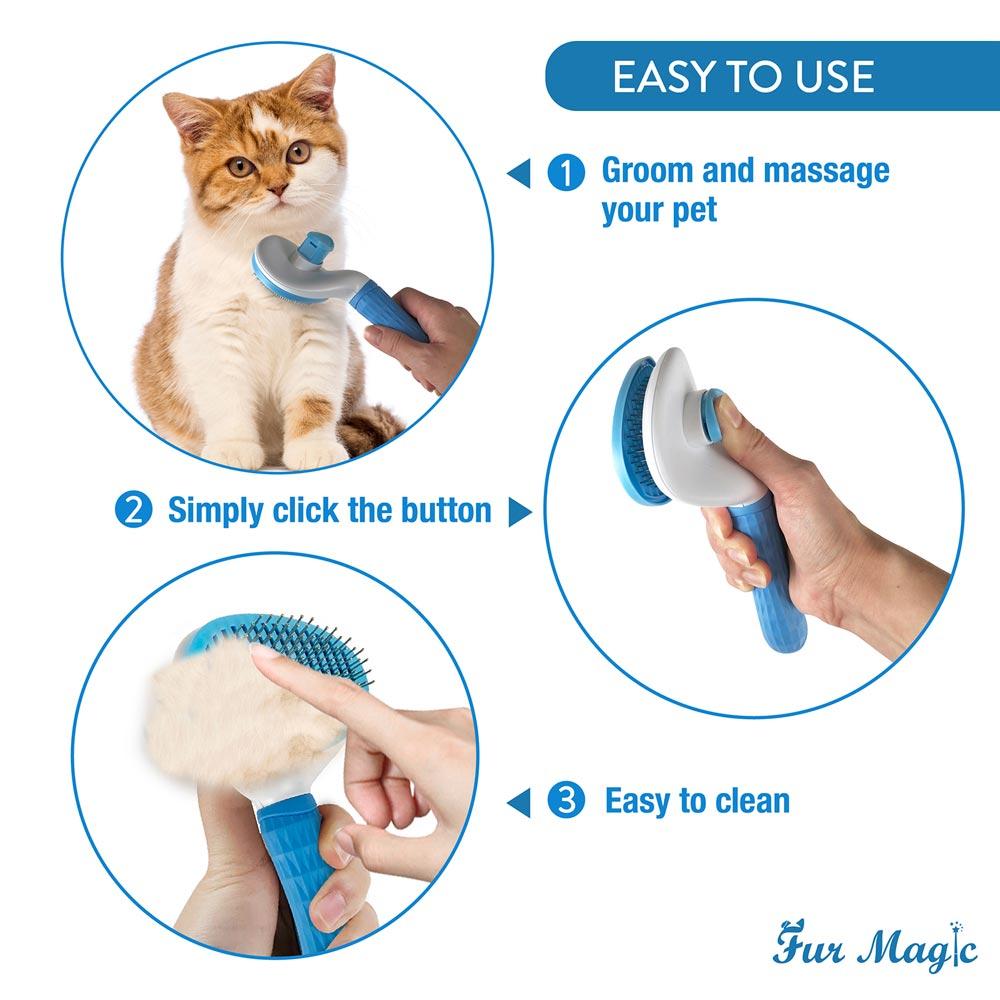 EASY TO USE

1 Groom and massage your pet

2 Simply click the button

3 Easy to clean

Fur Magic