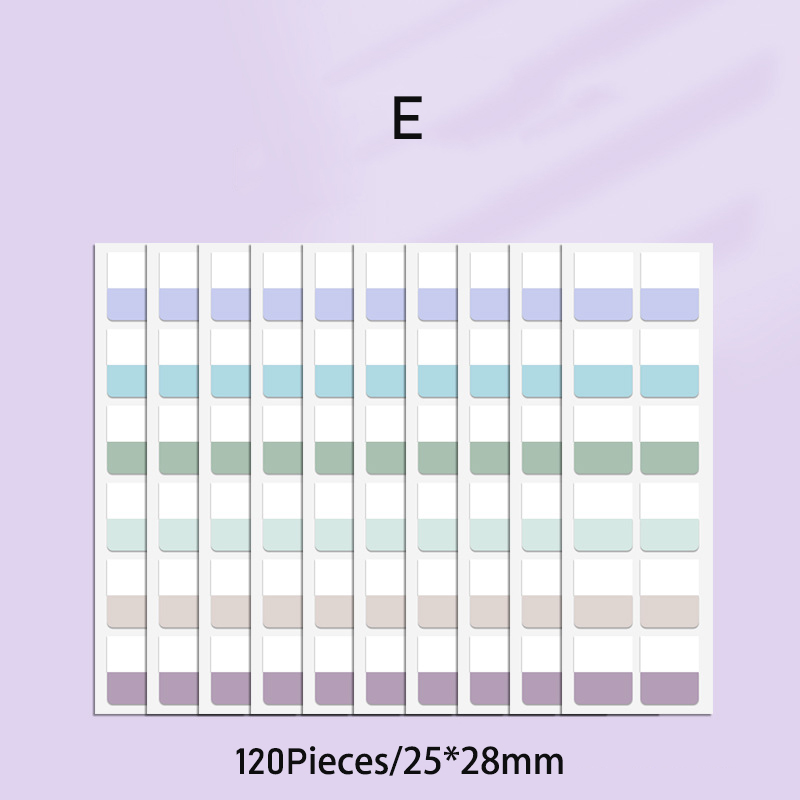 E

120Pieces/25*28mm