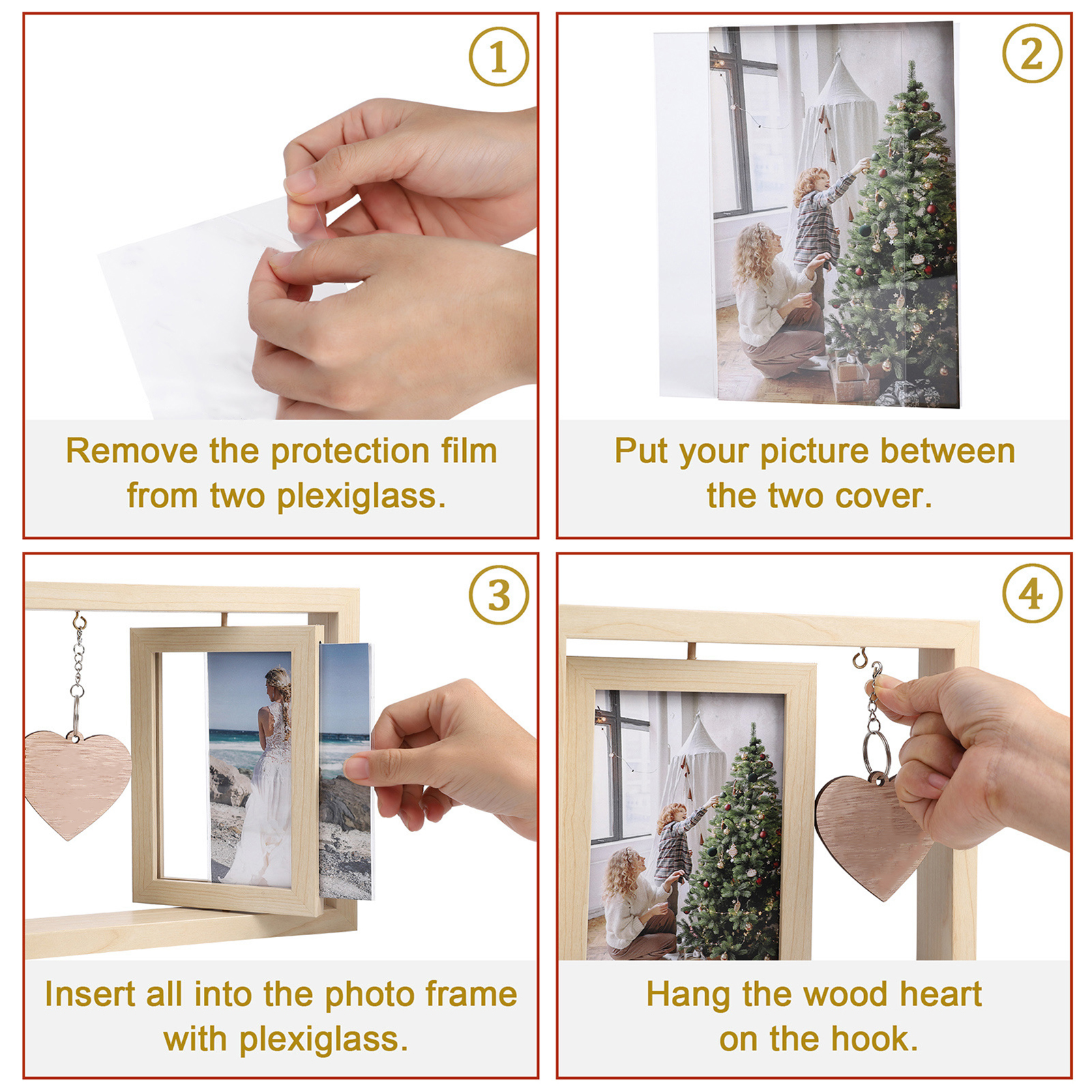 1

Remove the protection film from two plexiglass.

2

Put your picture between the two cover.

3

Insert all into the photo frame with plexiglass.

4

Hang the wood heart on the hook.