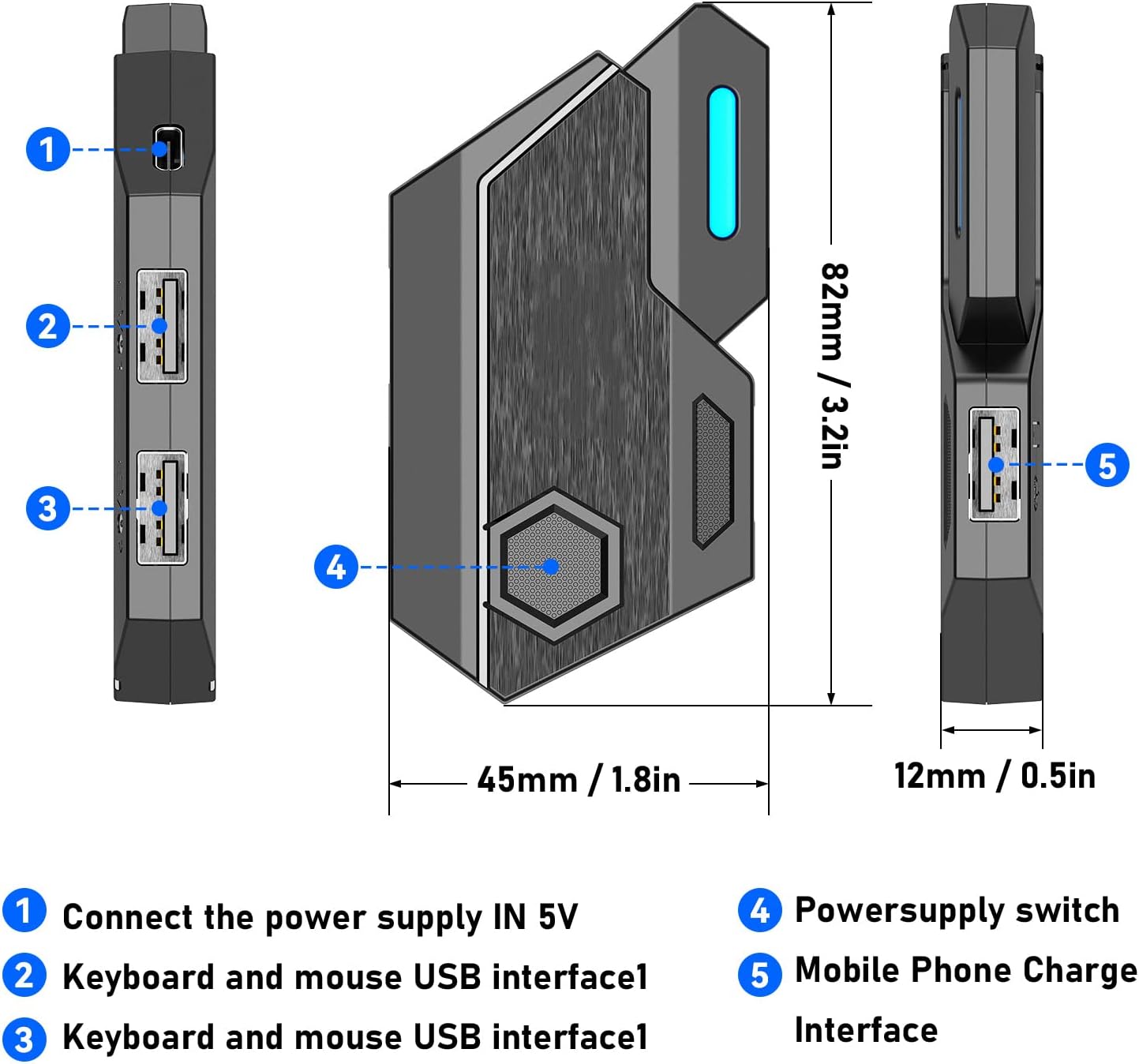 1

2

3

4

82mm / 3.2in

5

45mm / 1.8in

12mm / 0.5in

1 Connect the power supply IN 5V

2 Keyboard and mouse USB interface1

3 Keyboard and mouse USB interface1

4 Powersupply switch

5 Mobile Phone Charge Interface